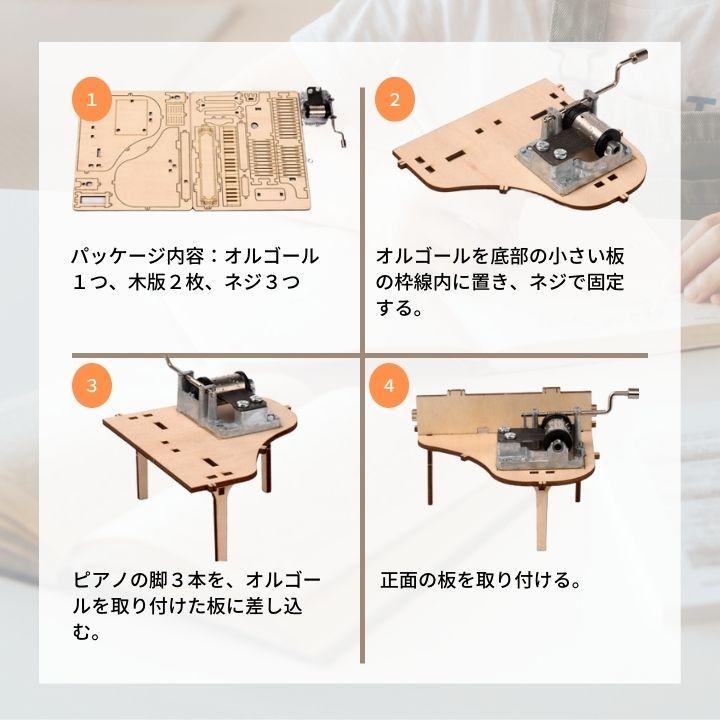 1

パッケージ内容：オルゴール１つ、木版２枚、ネジ３つ

2

オルゴールを底部の小さい板の枠線内に置き、ネジで固定する。

3

ピアノの脚３本を、オルゴールを取り付けた板に差し込む。

4

正面の板を取り付ける。