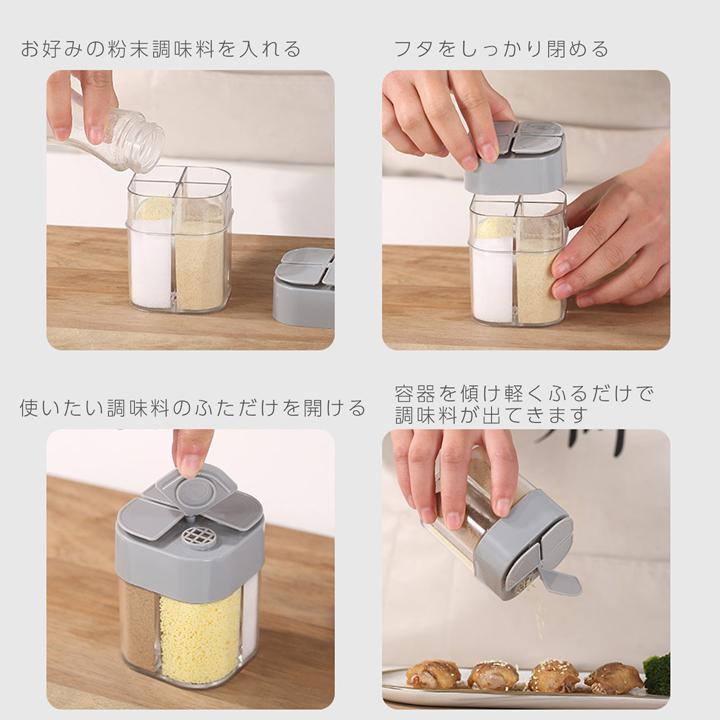 お好みの粉末調味料を入れる

フタをしっかり閉める

使いたい調味料のふただけを開ける

容器を傾け軽くふるだけで調味料が出てきます