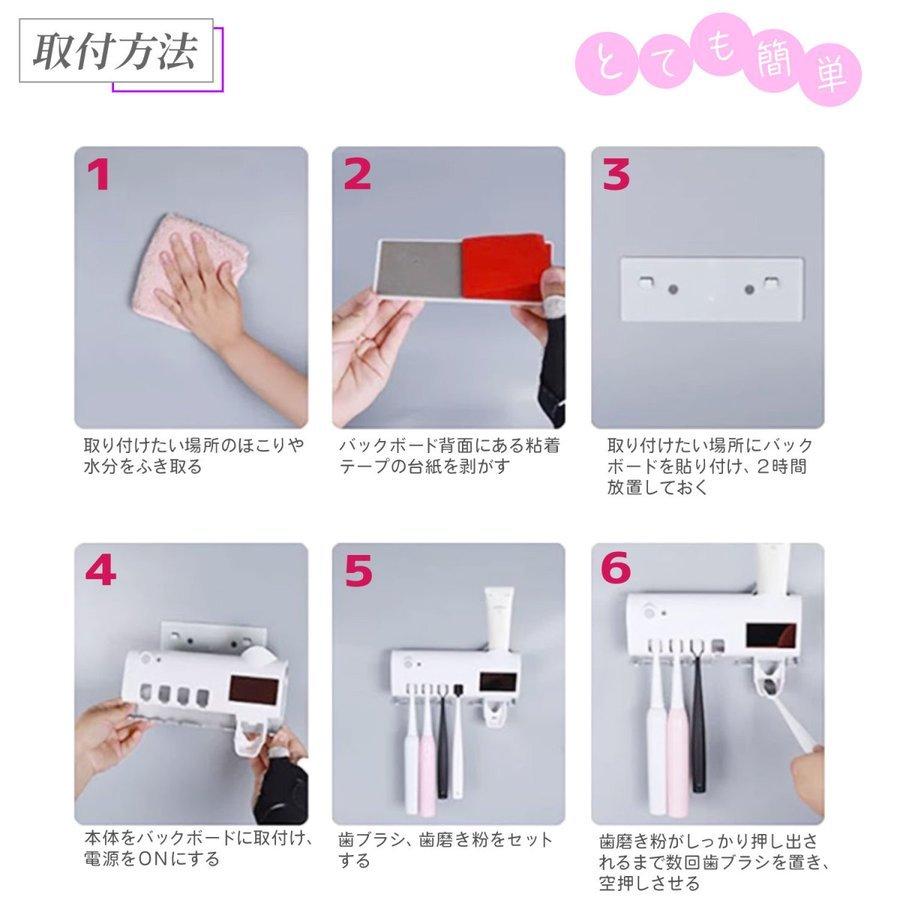 取付方法

とても簡単

1
取り付けたい場所のほこりや水分をふき取る

2
バックボード背面にある粘着テープの台紙を剥がす

3
取り付けたい場所にバックボードを貼り付け、2時間放置しておく

4
本体をバックボードに取付け、電源をONにする

5
歯ブラシ、歯磨き粉をセットする

6
歯磨き粉がしっかり押し出されるまで数回歯ブラシを置き、空押しさせる