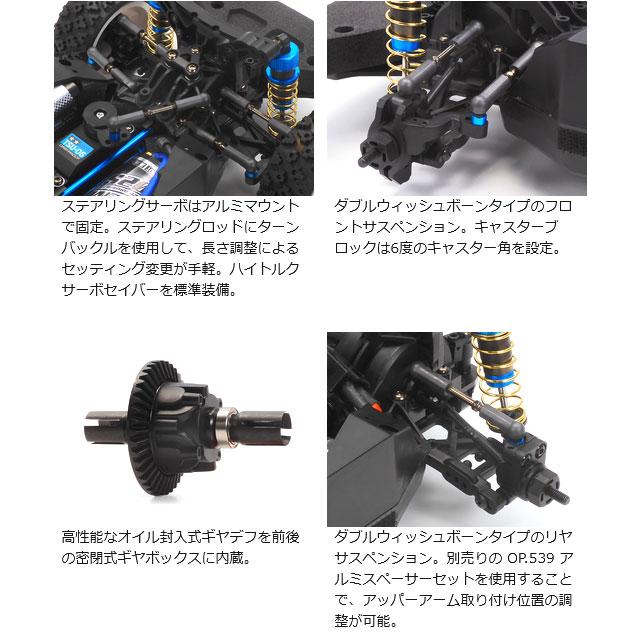 TSU-06

ステアリングサーボはアルミマウントで固定。ステアリングロッドにターンバックルを使用して、長さ調整によるセッティング変更が手軽。ハイトルクサーボセイバーを標準装備。

ダブルウィッシュボーンタイプのフロントサスペンション。キャスターブロックは6度のキャスター角を設定。

高性能なオイル封入式ギヤデフを前後の密閉式ギヤボックスに内蔵。

ダブルウィッシュボーンタイプのリヤサスペンション。別売りの OP.539 アルミスペーサーセットを使用することで、アッパーアーム取り付け位置の調整が可能。