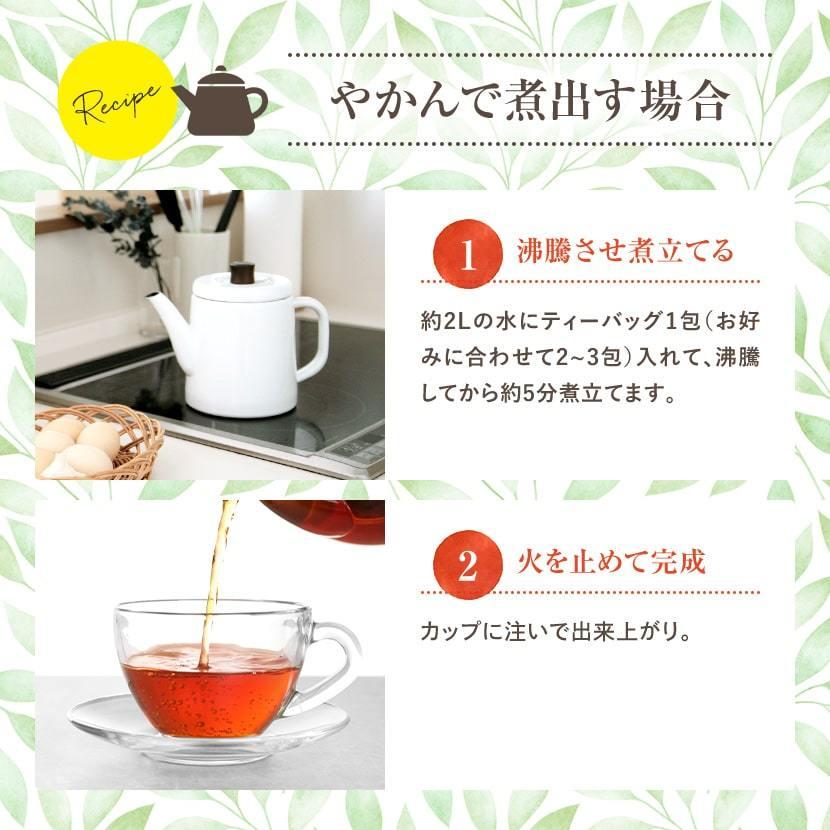 Recipe

やかんで煮出す場合

1 沸騰させ煮立てる

約2Lの水にティーバッグ1包（お好みに合わせて2~3包）入れて、沸騰してから約5分煮立てます。

2 火を止めて完成

カップに注いで出来上がり。