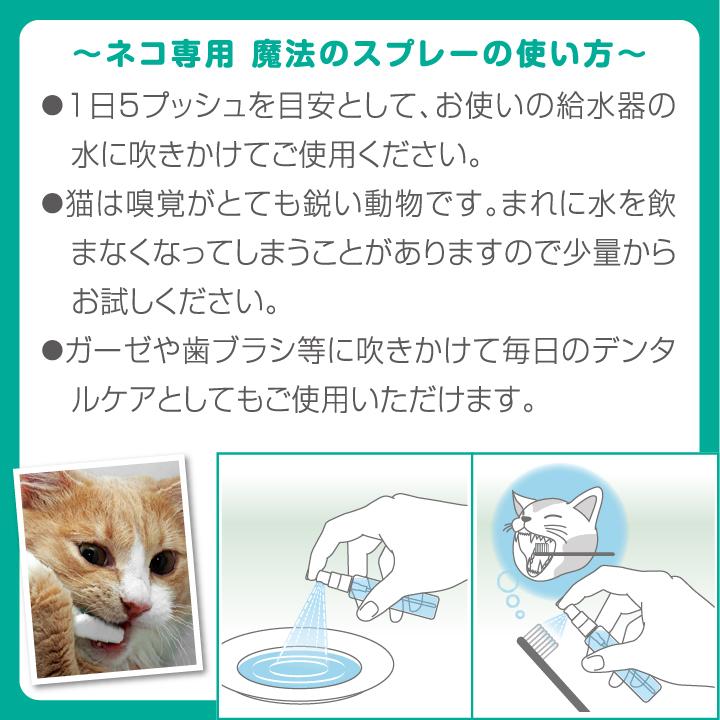 ～ネコ専用 魔法のスプレーの使い方～

●1日5プッシュを目安として、お使いの給水器の水に吹きかけてご使用ください。

●猫は嗅覚がとても鋭い動物です。まれに水を飲まなくなってしまうことがありますので少量からお試しください。

●ガーゼや歯ブラシ等に吹きかけて毎日のデンタルケアとしてもご使用いただけます。