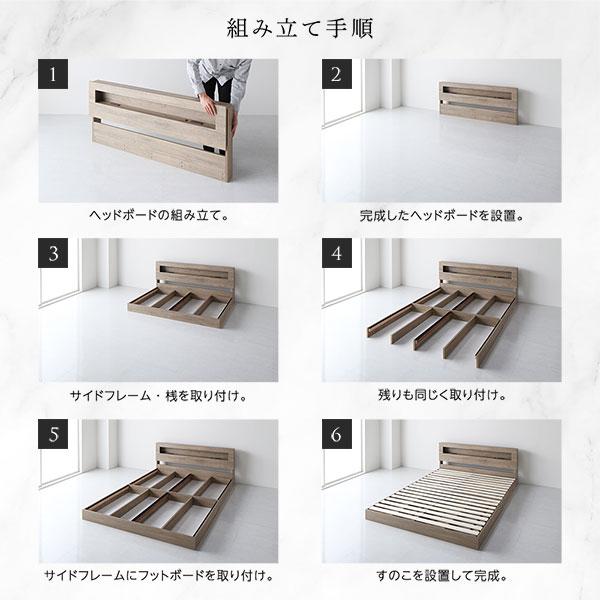 組み立て手順

1

ヘッドボードの組み立て。

2

完成したヘッドボードを設置。

3

サイドフレーム・桟を取り付け。

4

残りも同じく取り付け。

5

サイドフレームにフットボードを取り付け。

6

すのこを設置して完成。