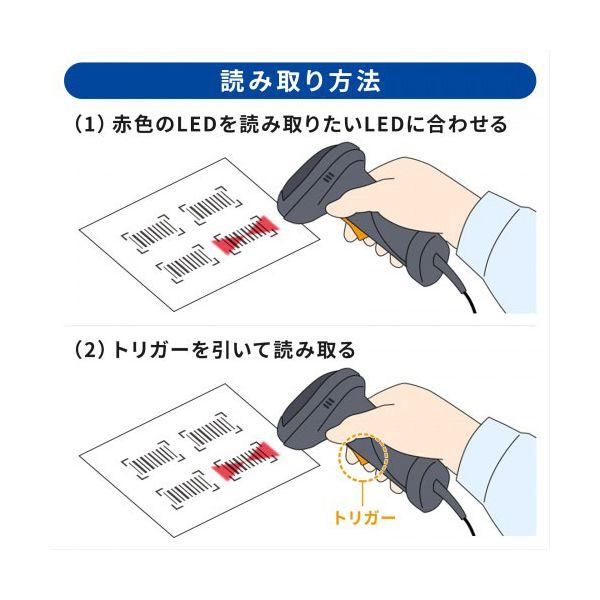 読み取り方法

(1) 赤色のLEDを読み取りたいLEDに合わせる

(2) トリガーを引いて読み取る

トリガー