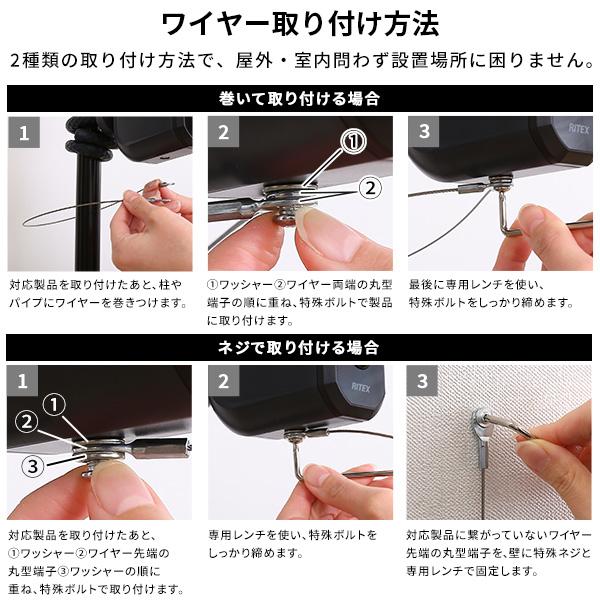 ワイヤー取り付け方法

2種類の取り付け方法で、屋外・室内問わず設置場所に困りません。

巻いて取り付ける場合

1

対応製品を取り付けたあと、柱やパイプにワイヤーを巻きつけます。

2

①

②

①ワッシャー②ワイヤー両端の丸型端子の順に重ね、特殊ボルトで製品に取り付けます。

3

RITEX

最後に専用レンチを使い、特殊ボルトをしっかり締めます。

ネジで取り付ける場合

1

①

②

③

対応製品を取り付けたあと、①ワッシャー②ワイヤー先端の丸型端子③ワッシャーの順に重ね、特殊ボルトで取り付けます。

2

RITEX

専用レンチを使い、特殊ボルトをしっかり締めます。

3

対応製品に繋がっていないワイヤー先端の丸型端子を、壁に特殊ネジと専用レンチで固定します。