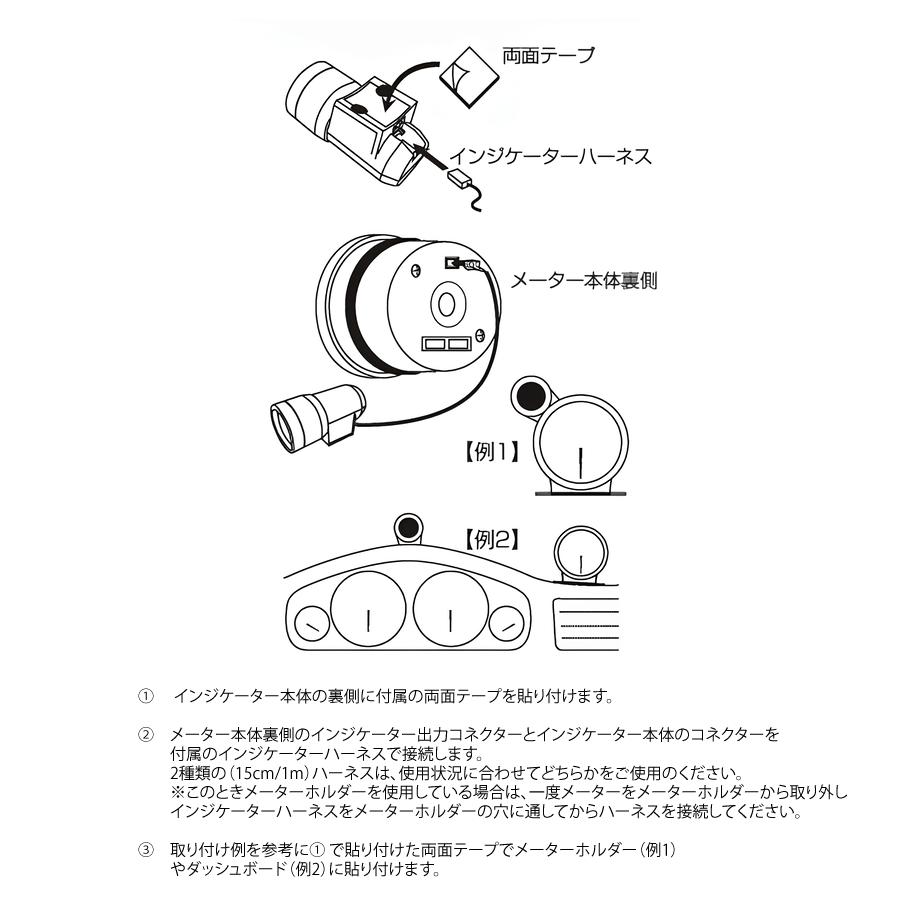 両面テープ

インジケーターハーネス

メーター本体裏側

【例1】

【例2】

① インジケーター本体の裏側に付属の両面テープを貼り付けます。

② メーター本体裏側のインジケーター出力コネクターとインジケーター本体のコネクターを付属のインジケーターハーネスで接続します。
2種類の（15cm/1m）ハーネスは、使用状況に合わせてどちらかをご使用のください。
※このときメーターホルダーを使用している場合は、一度メーターをメーターホルダーから取り外しインジケーターハーネスをメーターホルダーの穴に通してからハーネスを接続してください。

③ 取り付け例を参考に① で貼り付けた両面テープでメーターホルダー（例1）やダッシュボード（例2）に貼り付けます。