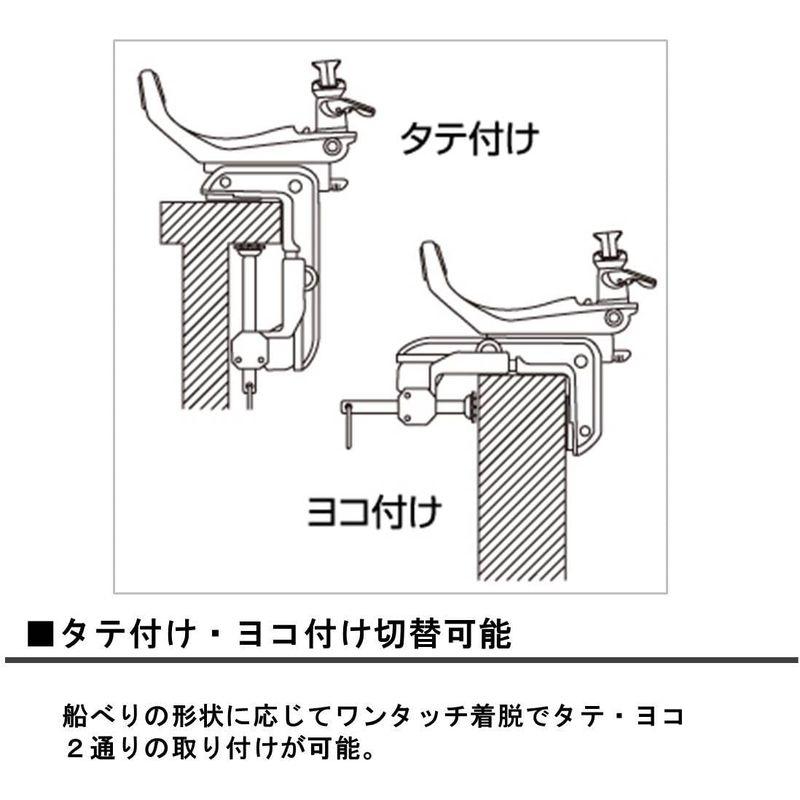 タテ付け

ヨコ付け

■タテ付け・ヨコ付け切替可能

船べりの形状に応じてワンタッチ着脱でタテ・ヨコ２通りの取り付けが可能。