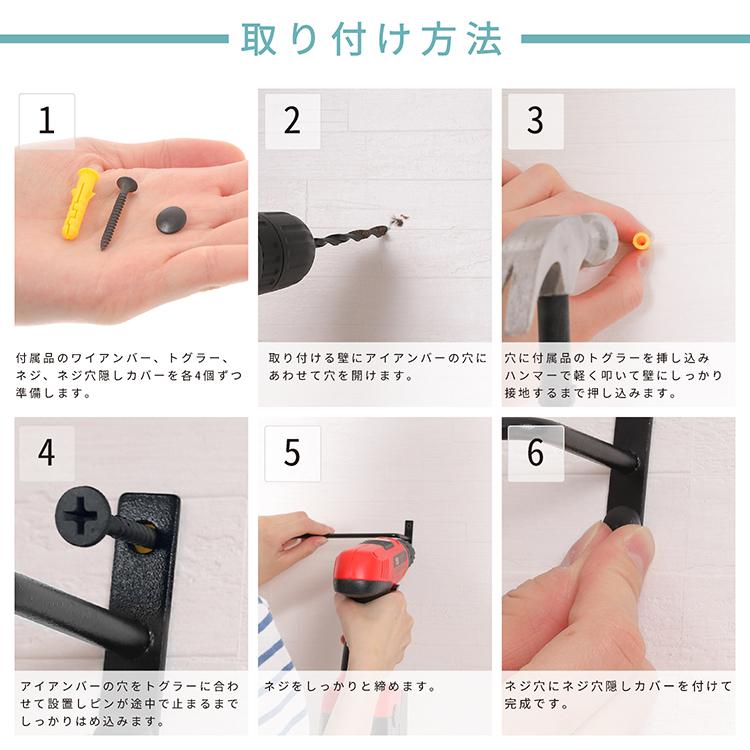 取り付け方法

1

付属品のワイアンバー、トグラー、ネジ、ネジ穴隠しカバーを各4個ずつ準備します。

2

取り付ける壁にアイアンバーの穴にあわせて穴を開けます。

3

穴に付属品のトグラーを挿し込みハンマーで軽く叩いて壁にしっかり接地するまで押し込みます。

4

アイアンバーの穴をトグラーに合わせて設置しピンが途中で止まるまでしっかりはめ込みます。

5

ネジをしっかりと締めます。

6

ネジ穴にネジ穴隠しカバーを付けて完成です。