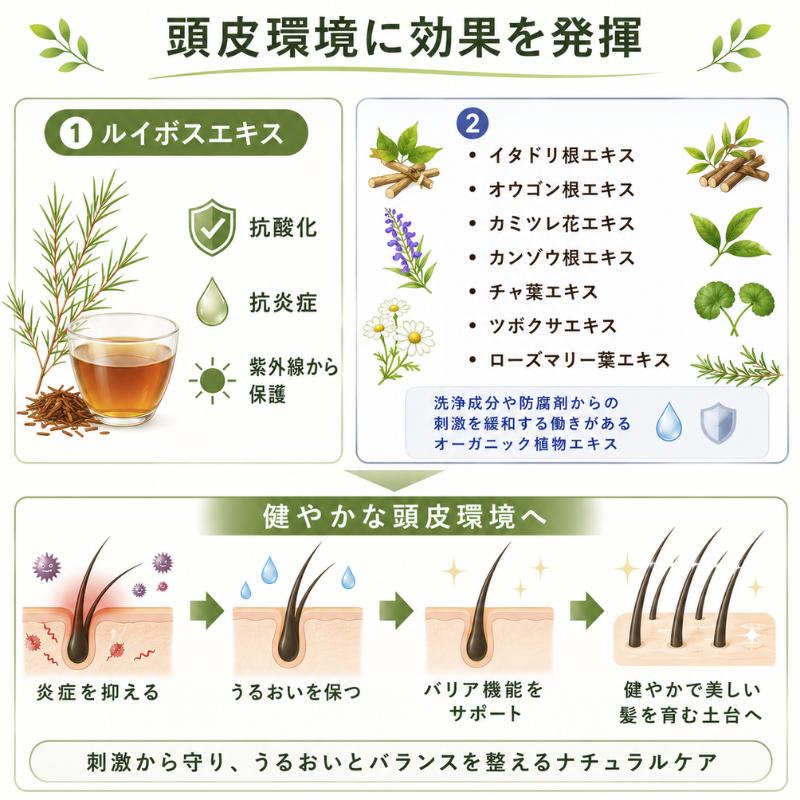 頭皮環境に効果を発揮

1 ルイボスエキス

抗酸化

抗炎症

紫外線から保護

2

• イタドリ根エキス
• オウゴン根エキス
• カミツレ花エキス
• カンゾウ根エキス
• チャ葉エキス
• ツボクサエキス
• ローズマリー葉エキス

洗浄成分や防腐剤からの刺激を緩和する働きがあるオーガニック植物エキス

健やかな頭皮環境へ

炎症を抑える

うるおいを保つ

バリア機能をサポート

健やかで美しい髪を育む土台へ

刺激から守り、うるおいとバランスを整えるナチュラルケア