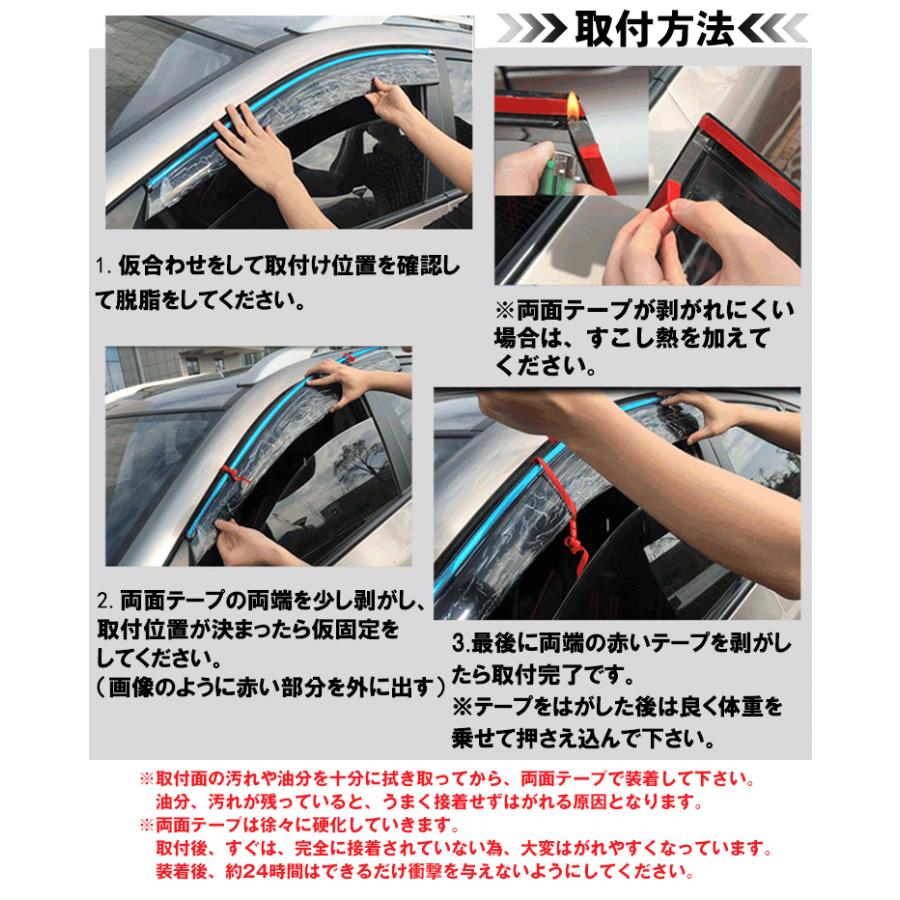 取付方法

1. 仮合わせをして取付け位置を確認して脱脂をしてください。

※両面テープが剥がれにくい場合は、すこし熱を加えてください。

2. 両面テープの両端を少し剥がし、取付位置が決まったら仮固定をしてください。
（画像のように赤い部分を外に出す）

3.最後に両端の赤いテープを剥がしたら取付完了です。
※テープをはがした後は良く体重を乗せて押さえ込んで下さい。

※取付面の汚れや油分を十分に拭き取ってから、両面テープで装着して下さい。
油分、汚れが残っていると、うまく接着せずはがれる原因となります。
※両面テープは徐々に硬化していきます。
取付後、すぐは、完全に接着されていない為、大変はがれやすくなっています。
装着後、約24時間はできるだけ衝撃を与えないようにしてください。