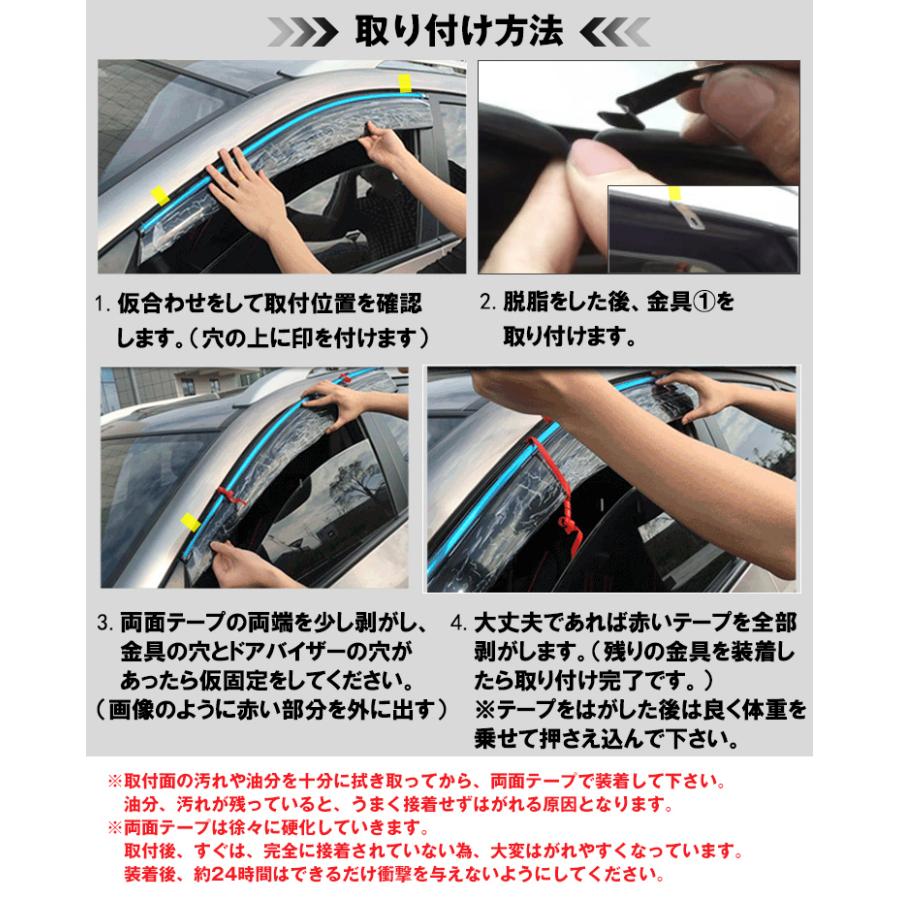 取り付け方法

1. 仮合わせをして取付位置を確認します。（穴の上に印を付けます）

2. 脱脂をした後、金具①を取り付けます。

3. 両面テープの両端を少し剥がし、金具の穴とドアバイザーの穴があったら仮固定をしてください。（画像のように赤い部分を外に出す）

4. 大丈夫であれば赤いテープを全部剥がします。（残りの金具を装着したら取り付け完了です。）
※テープをはがした後は良く体重を乗せて押さえ込んで下さい。

※取付面の汚れや油分を十分に拭き取ってから、両面テープで装着して下さい。
油分、汚れが残っていると、うまく接着せずはがれる原因となります。
※両面テープは徐々に硬化していきます。
取付後、すぐは、完全に接着されていない為、大変はがれやすくなっています。
装着後、約24時間はできるだけ衝撃を与えないようにしてください。