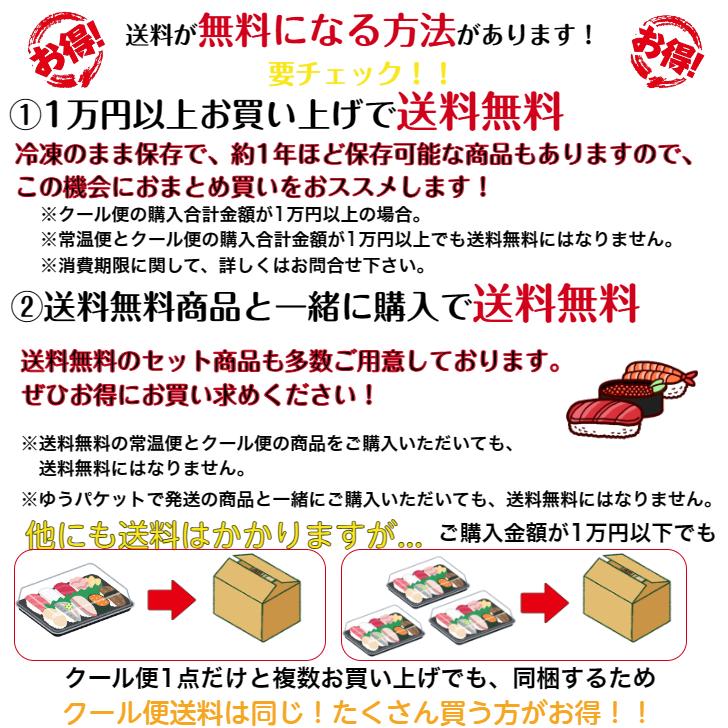 お得!

送料が無料になる方法があります！

お得!

要チェック！！

①1万円以上お買い上げで送料無料

冷凍のまま保存で、約1年ほど保存可能な商品もありますので、この機会におまとめ買いをおススメします！

※クール便の購入合計金額が1万円以上の場合。
※常温便とクール便の購入合計金額が1万円以上でも送料無料にはなりません。
※消費期限に関して、詳しくはお問合せ下さい。

②送料無料商品と一緒に購入で送料無料

送料無料のセット商品も多数ご用意しております。ぜひお得にお買い求めください！

※送料無料の常温便とクール便の商品をご購入いただいても、送料無料にはなりません。

※ゆうパケットで発送の商品と一緒にご購入いただいても、送料無料にはなりません。

他にも送料はかかりますが... ご購入金額が1万円以下でも

クール便1点だけと複数お買い上げでも、同梱するため
クール便送料は同じ！たくさん買う方がお得！！