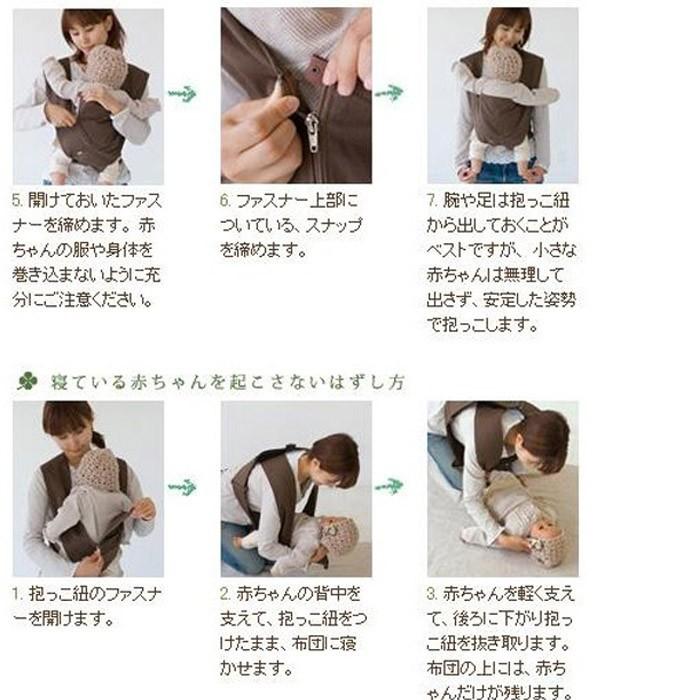 5. 開けておいたファスナーを締めます。赤ちゃんの服や身体を巻き込まないように充分にご注意ください。

6. ファスナー上部についている、スナップを締めます。

7. 腕や足は抱っこ紐から出しておくことがベストですが、小さな赤ちゃんは無理して出さず、安定した姿勢で抱っこします。

寝ている赤ちゃんを起こさないはずし方

1. 抱っこ紐のファスナーを開けます。

2. 赤ちゃんの背中を支えて、抱っこ紐をつけたまま、布団に寝かせます。

3. 赤ちゃんを軽く支えて、後ろに下がり抱っこ紐を抜き取ります。布団の上には、赤ちゃんだけが残ります。