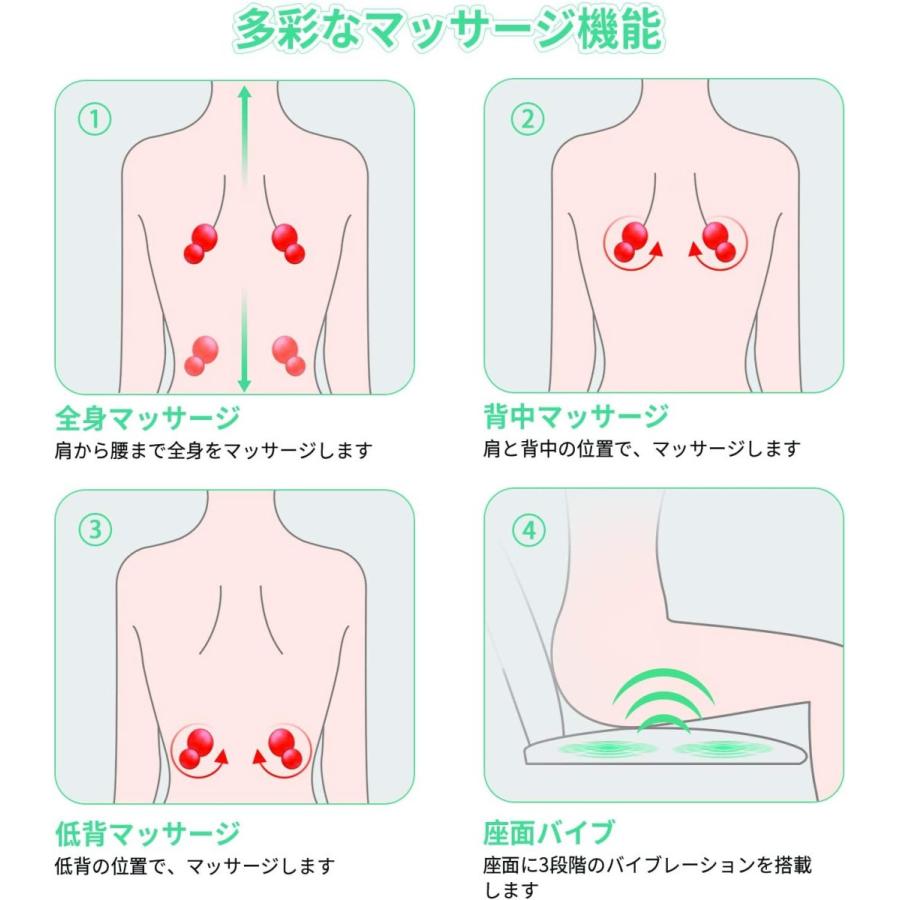 多彩なマッサージ機能

①

全身マッサージ
肩から腰まで全身をマッサージします

②

背中マッサージ
肩と背中の位置で、マッサージします

③

低背マッサージ
低背の位置で、マッサージします

④

座面バイブ
座面に3段階のバイブレーションを搭載します