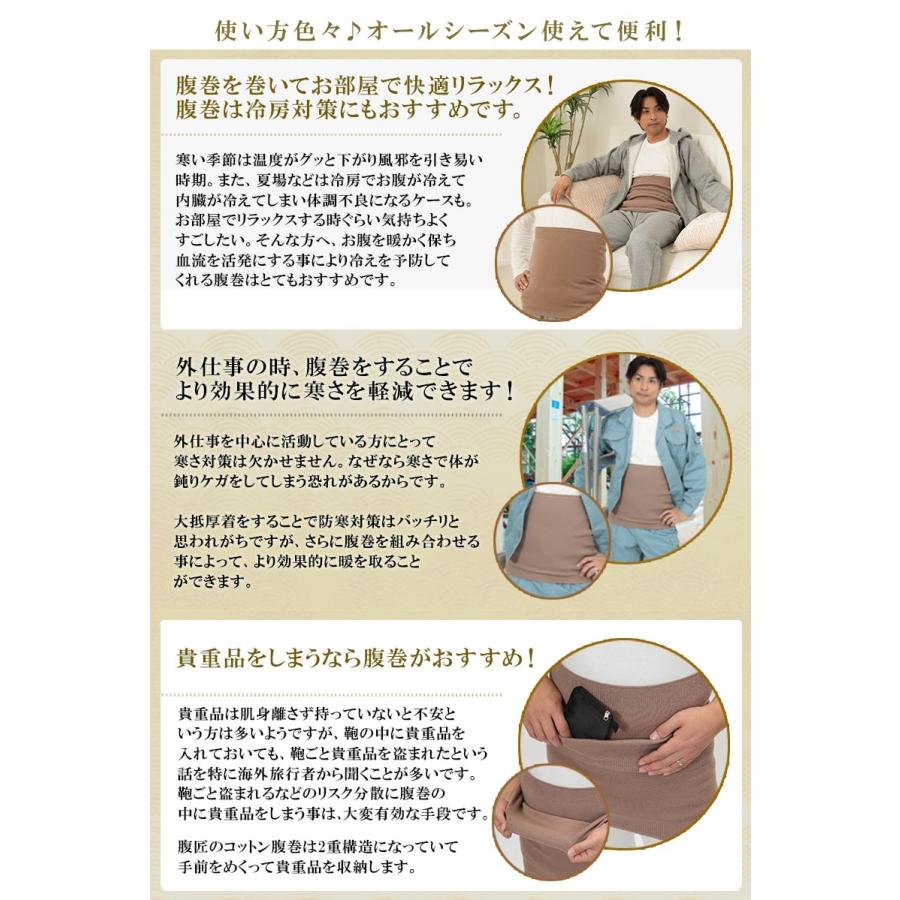 使い方色々♪オールシーズン使えて便利！

腹巻を巻いてお部屋で快適リラックス！
腹巻は冷房対策にもおすすめです。

寒い季節は温度がグッと下がり風邪を引き易い時期。また、夏場などは冷房でお腹が冷えて内臓が冷えてしまい体調不良になるケースも。お部屋でリラックスする時ぐらい気持ちよくすごしたい。そんな方へ、お腹を暖かく保ち血流を活発にする事により冷えを予防してくれる腹巻はとてもおすすめです。

外仕事の時、腹巻をすることで
より効果的に寒さを軽減できます！

外仕事を中心に活動している方にとって寒さ対策は欠かせません。なぜなら寒さで体が鈍りケガをしてしまう恐れがあるからです。

大抵厚着をすることで防寒対策はバッチリと思われがちですが、さらに腹巻を組み合わせる事によって、より効果的に暖を取ることができます。

貴重品をしまうなら腹巻がおすすめ！

貴重品は肌身離さず持っていないと不安という方は多いようですが、鞄の中に貴重品を入れておいても、鞄ごと貴重品を盗まれたという話を特に海外旅行者から聞くことが多いです。鞄ごと盗まれるなどのリスク分散に腹巻の中に貴重品をしまう事は、大変有効な手段です。

腹匠のコットン腹巻は2重構造になっていて手前をめくって貴重品を収納します。