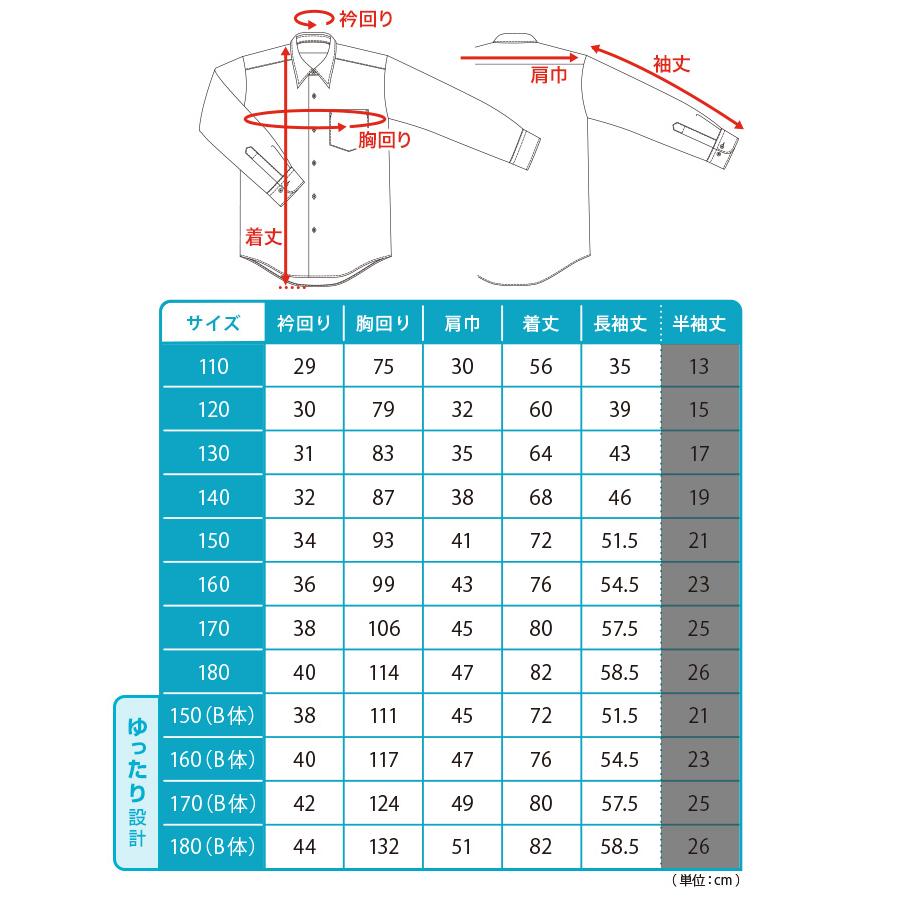 衿回り
肩巾
袖丈
胸回り
着丈

| サイズ | 衿回り | 胸回り | 肩巾 | 着丈 | 長袖丈 | 半袖丈 |
|---|---|---|---|---|---|---|
| 110 | 29 | 75 | 30 | 56 | 35 | 13 |
| 120 | 30 | 79 | 32 | 60 | 39 | 15 |
| 130 | 31 | 83 | 35 | 64 | 43 | 17 |
| 140 | 32 | 87 | 38 | 68 | 46 | 19 |
| 150 | 34 | 93 | 41 | 72 | 51.5 | 21 |
| 160 | 36 | 99 | 43 | 76 | 54.5 | 23 |
| 170 | 38 | 106 | 45 | 80 | 57.5 | 25 |
| 180 | 40 | 114 | 47 | 82 | 58.5 | 26 |
| 150(B体) | 38 | 111 | 45 | 72 | 51.5 | 21 |
| 160(B体) | 40 | 117 | 47 | 76 | 54.5 | 23 |
| 170(B体) | 42 | 124 | 49 | 80 | 57.5 | 25 |
| 180(B体) | 44 | 132 | 51 | 82 | 58.5 | 26 |

ゆったり設計

(単位:cm)