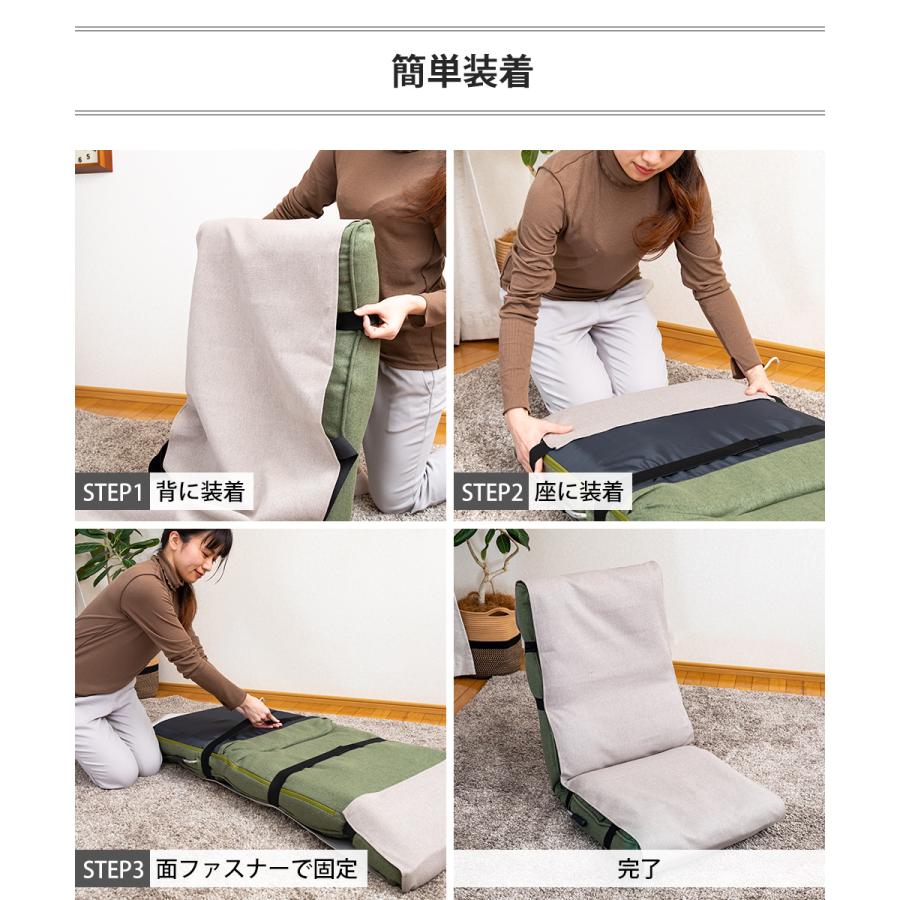 簡単装着

STEP1 背に装着

STEP2 座に装着

STEP3 面ファスナーで固定

完了