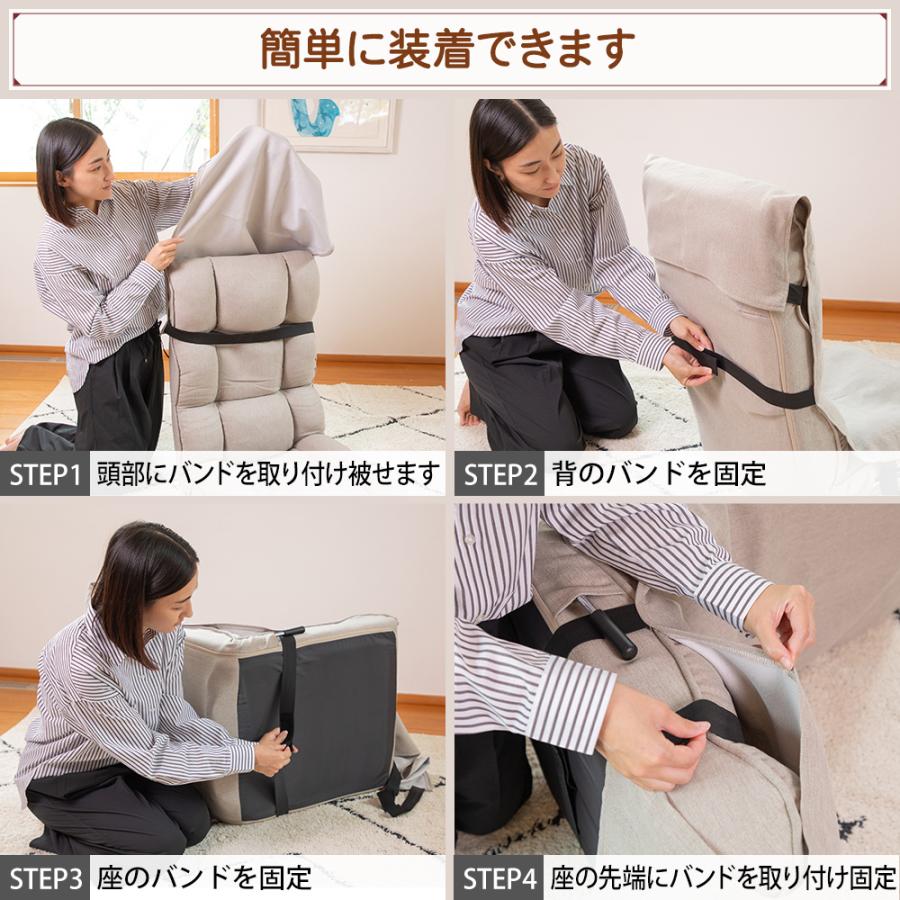 簡単に装着できます

STEP1 頭部にバンドを取り付け被せます

STEP2 背のバンドを固定

STEP3 座のバンドを固定

STEP4 座の先端にバンドを取り付け固定