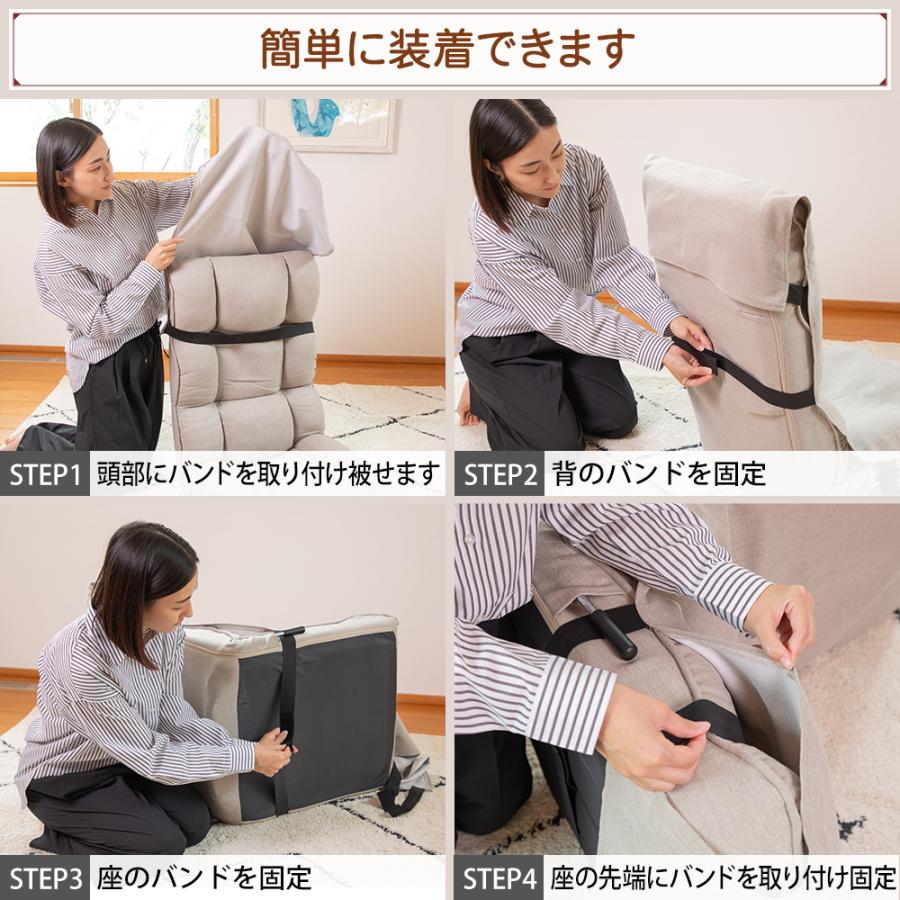 簡単に装着できます

STEP1 頭部にバンドを取り付け被せます

STEP2 背のバンドを固定

STEP3 座のバンドを固定

STEP4 座の先端にバンドを取り付け固定