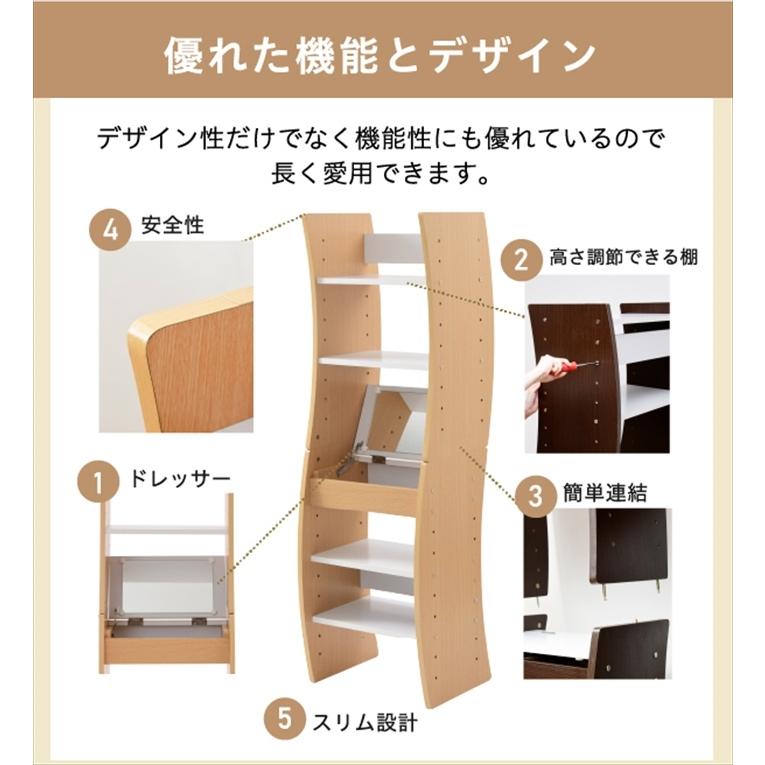 優れた機能とデザイン

デザイン性だけでなく機能性にも優れているので長く愛用できます。

4 安全性

2 高さ調節できる棚

1 ドレッサー

3 簡単連結

5 スリム設計