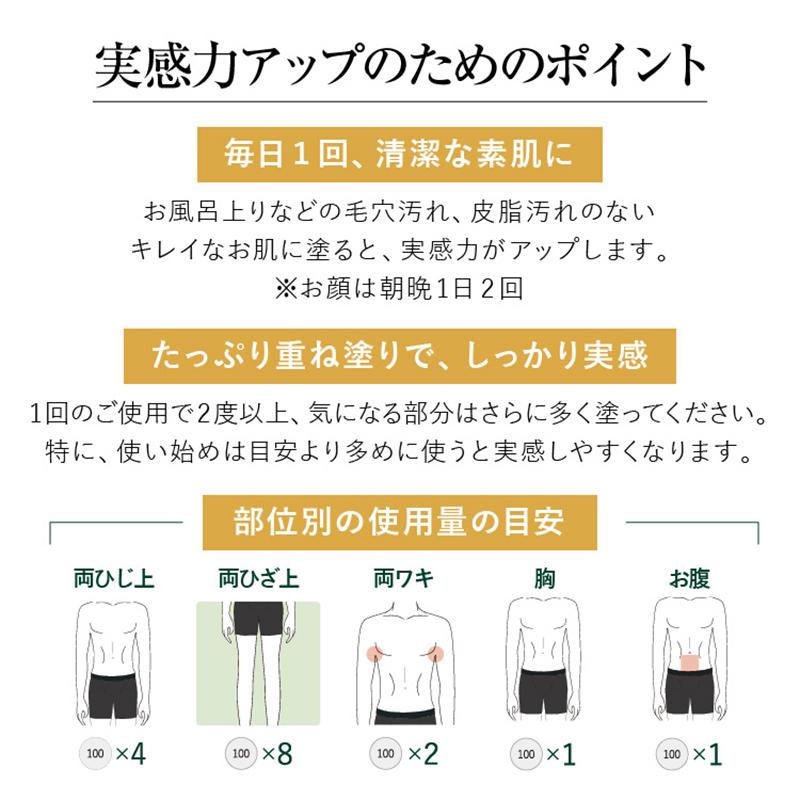 実感力アップのためのポイント

毎日１回、清潔な素肌に

お風呂上りなどの毛穴汚れ、皮脂汚れのない キレイなお肌に塗ると、実感力がアップします。 ※お顔は朝晩1日２回

たっぷり重ね塗りで、しっかり実感

1回のご使用で2度以上、気になる部分はさらに多く塗ってください。 特に、使い始めは目安より多めに使うと実感しやすくなります。

部位別の使用量の目安

両ひじ上
100 ×4

両ひざ上
100 ×8

両ワキ
100 ×2

胸
100 ×1

お腹
100 ×1