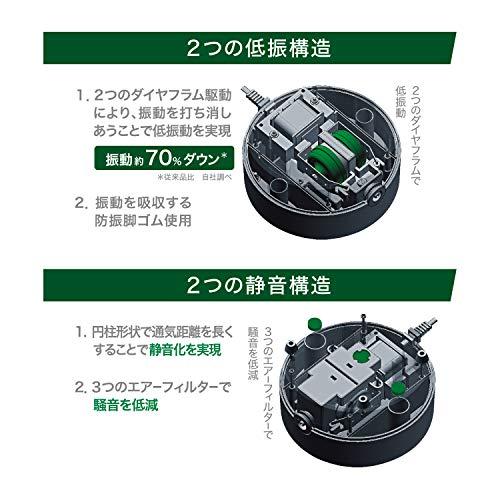 2つの低振構造

1. 2つのダイヤフラム駆動により、振動を打ち消しあうことで低振動を実現

振動約70%ダウン*

*従来品比　自社調べ

2. 振動を吸収する防振脚ゴム使用

2つのダイヤフラムで低振動

2つの静音構造

1. 円柱形状で通気距離を長くすることで静音化を実現

2. 3つのエアーフィルターで騒音を低減

3つのエアーフィルターで騒音を低減