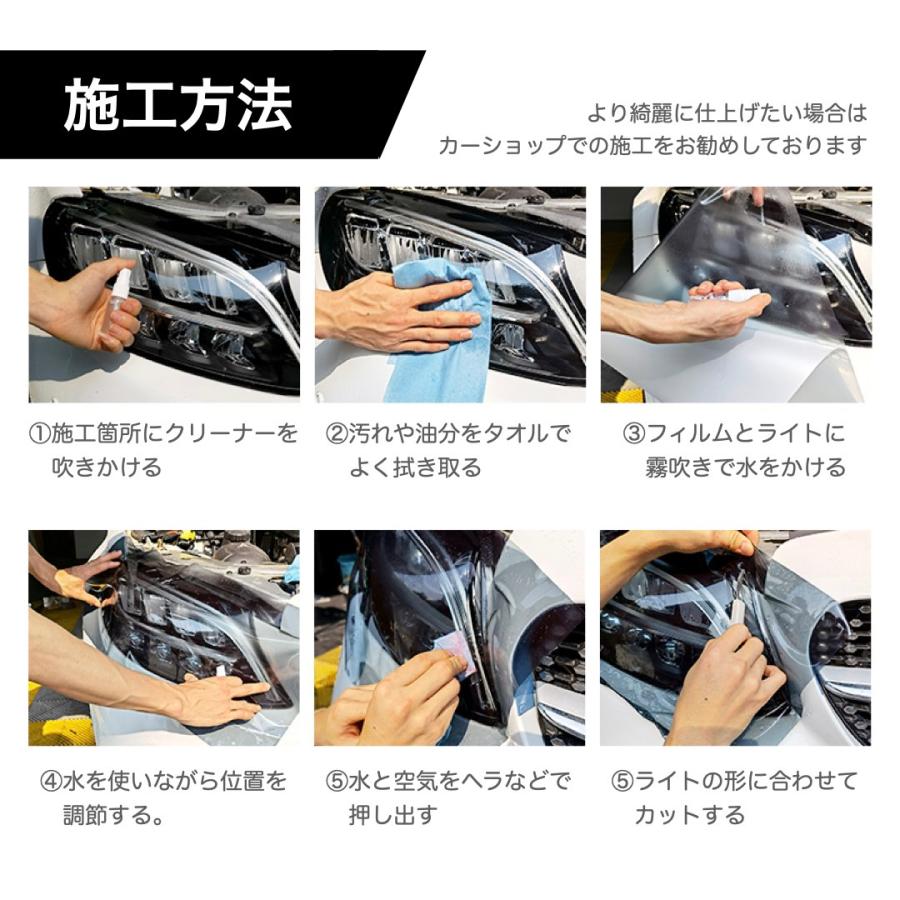 施工方法

より綺麗に仕上げたい場合は
カーショップでの施工をお勧めしております

①施工箇所にクリーナーを吹きかける

②汚れや油分をタオルでよく拭き取る

③フィルムとライトに霧吹きで水をかける

④水を使いながら位置を調節する。

⑤水と空気をヘラなどで押し出す

⑤ライトの形に合わせてカットする