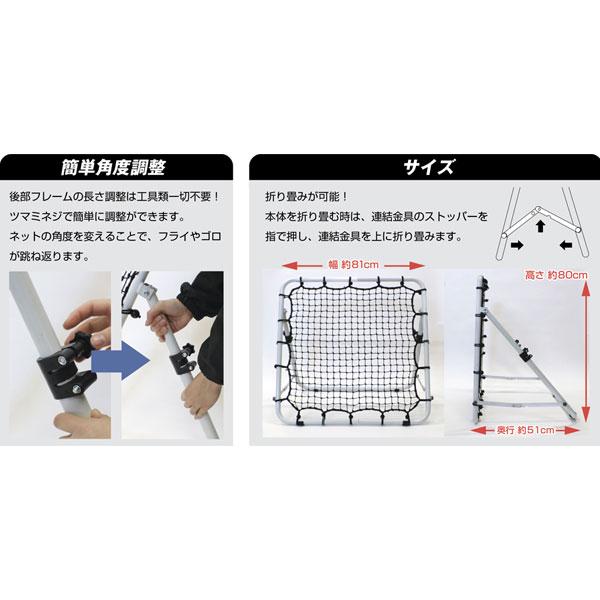 簡単角度調整

後部フレームの長さ調整は工具類一切不要！
ツマミネジで簡単に調整ができます。
ネットの角度を変えることで、フライやゴロが跳ね返ります。

サイズ

折り畳みが可能！
本体を折り畳む時は、連結金具のストッパーを指で押し、連結金具を上に折り畳みます。

幅 約81cm

高さ 約80cm

奥行 約51cm