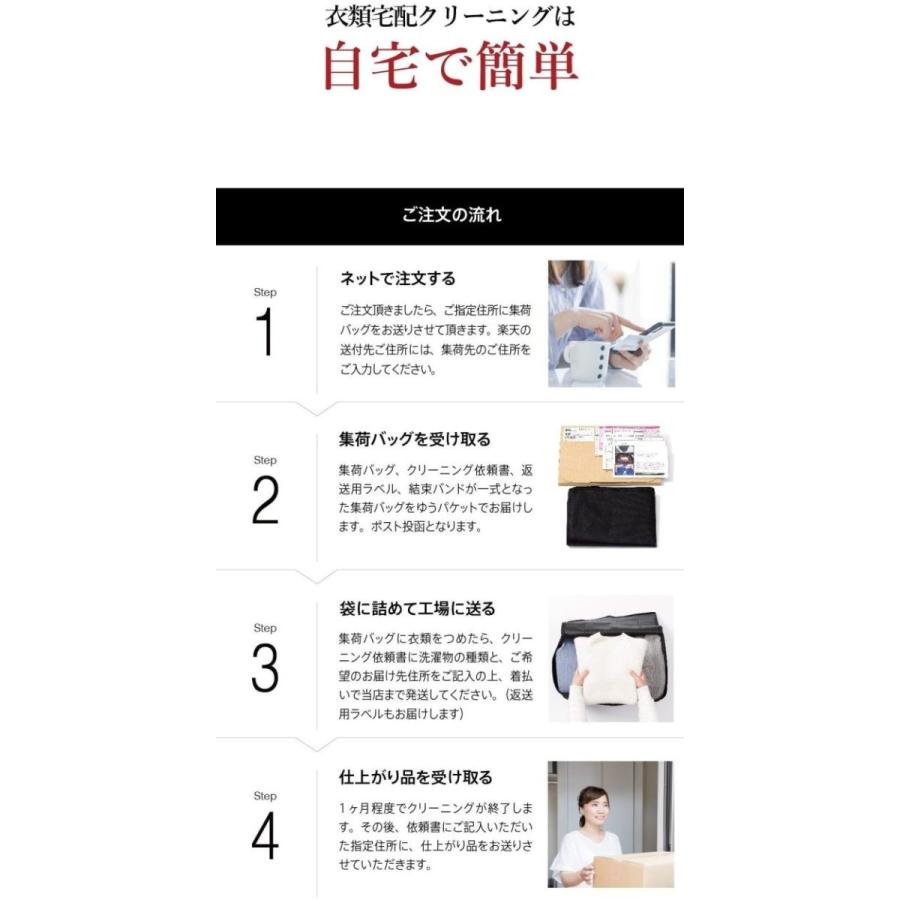 衣類宅配クリーニングは

自宅で簡単

ご注文の流れ

Step
1

ネットで注文する

ご注文頂きましたら、ご指定住所に集荷バッグをお送りさせて頂きます。楽天の送付先ご住所には、集荷先のご住所をご入力してください。

Step
2

集荷バッグを受け取る

集荷バッグ、クリーニング依頼書、返送用ラベル、結束バンドが一式となった集荷バッグをゆうパケットでお届けします。ポスト投函となります。

Step
3

袋に詰めて工場に送る

集荷バッグに衣類をつめたら、クリーニング依頼書に洗濯物の種類と、ご希望のお届け先住所をご記入の上、着払いで当店まで発送してください。（返送用ラベルもお届けします）

Step
4

仕上がり品を受け取る

1ヶ月程度でクリーニングが終了します。その後、依頼書にご記入いただいた指定住所に、仕上がり品をお送りさせていただきます。