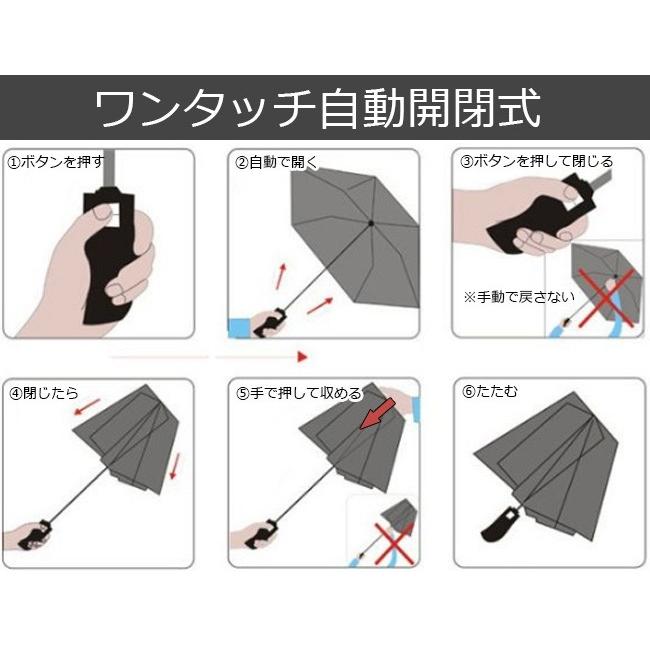 ワンタッチ自動開閉式

①ボタンを押す

②自動で開く

③ボタンを押して閉じる

※手動で戻さない

④閉じたら

⑤手で押して収める

⑥たたむ