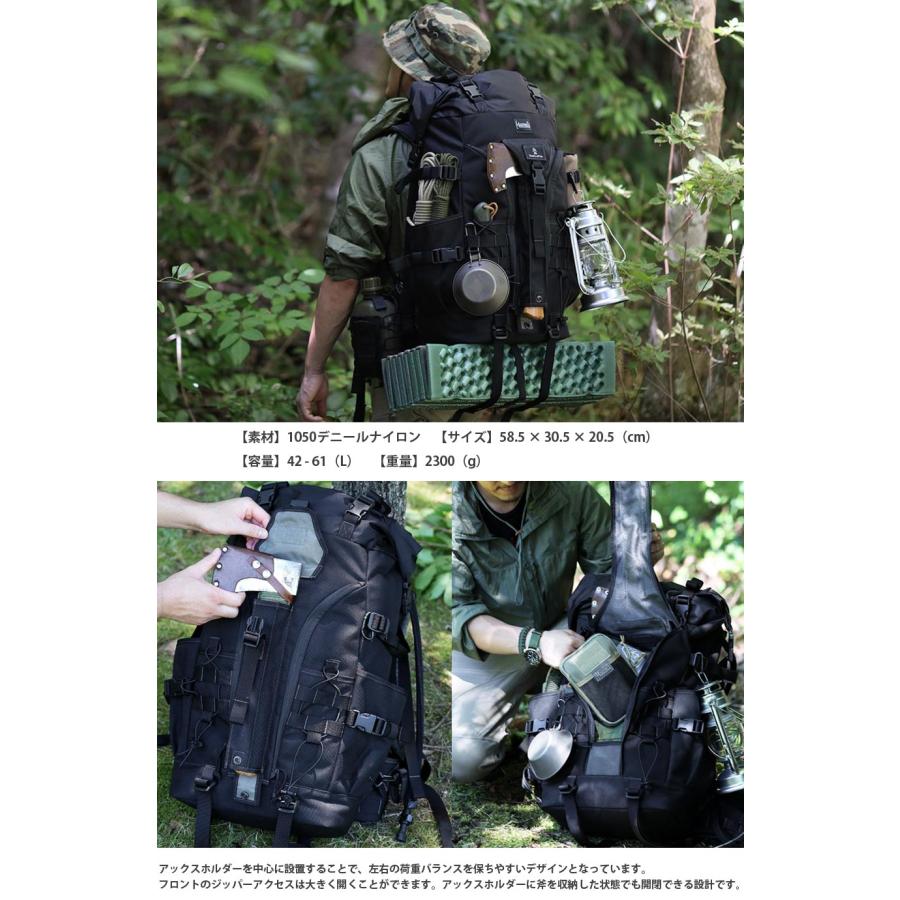 【素材】1050デニールナイロン　【サイズ】58.5 × 30.5 × 20.5（cm）
【容量】42 - 61（L）　【重量】2300（g）

アックスホルダーを中心に設置することで、左右の荷重バランスを保ちやすいデザインとなっています。
フロントのジッパーアクセスは大きく開くことができます。アックスホルダーに斧を収納した状態でも開閉できる設計です。