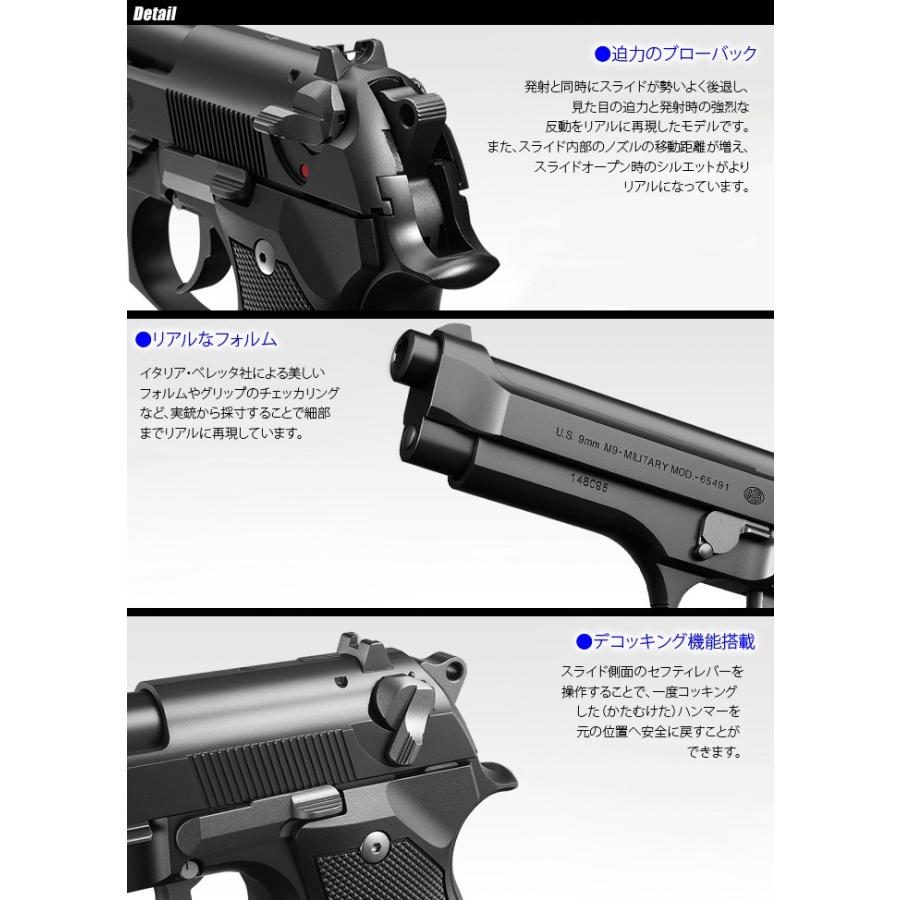 Detail

●迫力のブローバック

発射と同時にスライドが勢いよく後退し、見た目の迫力と発射時の強烈な反動をリアルに再現したモデルです。また、スライド内部のノズルの移動距離が増え、スライドオープン時のシルエットがよりリアルになっています。

●リアルなフォルム

イタリア・ベレッタ社による美しいフォルムやグリップのチェッカリングなど、実銃から採寸することで細部までリアルに再現しています。

U.S. 9mm M9-MILITARY MOD.-65491

148095

●デコッキング機能搭載

スライド側面のセフティレバーを操作することで、一度コッキングした(かたむけた)ハンマーを元の位置へ安全に戻すことができます。