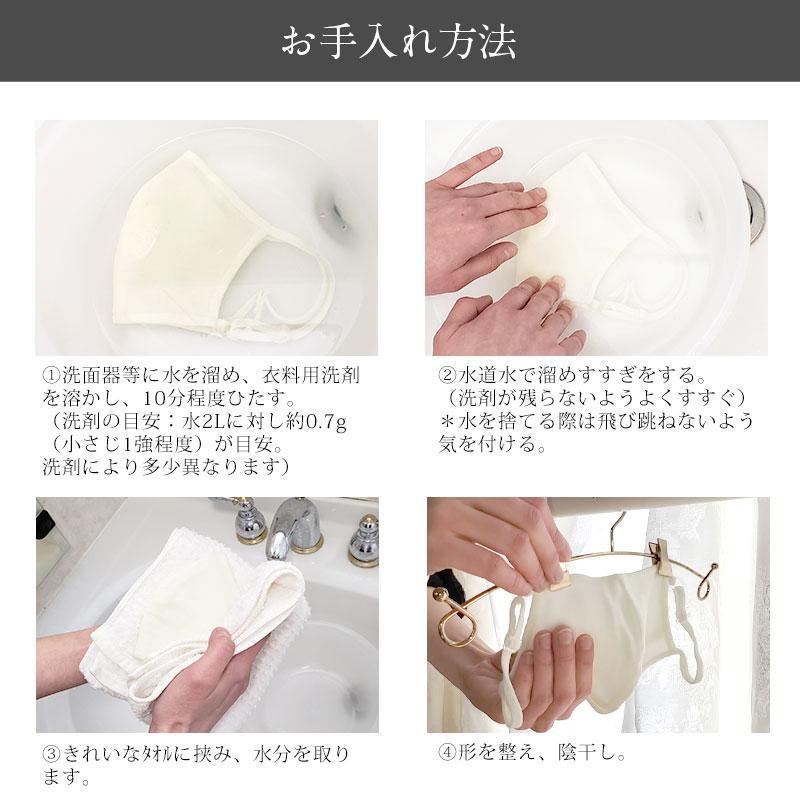 お手入れ方法

①洗面器等に水を溜め、衣料用洗剤を溶かし、10分程度ひたす。
（洗剤の目安：水2Lに対し約0.7g（小さじ1強程度）が目安。
洗剤により多少異なります）

②水道水で溜めすすぎをする。
（洗剤が残らないようよくすすぐ）
＊水を捨てる際は飛び跳ねないよう気を付ける。

③きれいなタオルに挟み、水分を取ります。

④形を整え、陰干し。