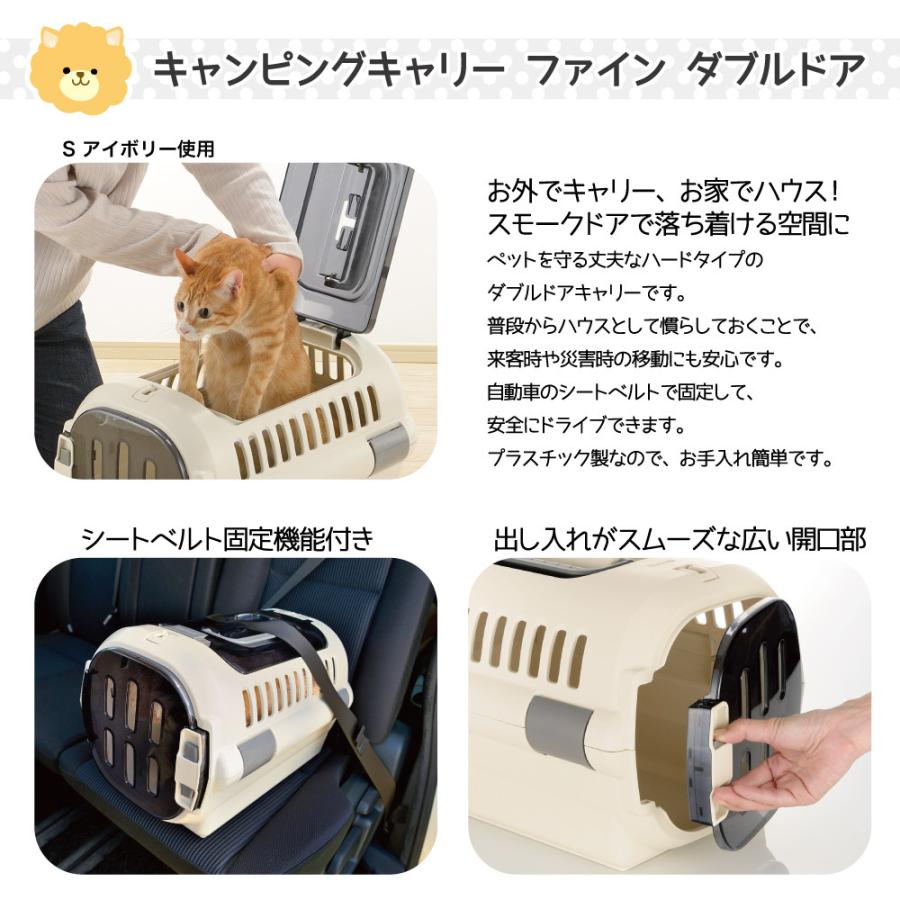 キャンピングキャリー ファイン ダブルドア

S アイボリー使用

お外でキャリー、お家でハウス！
スモークドアで落ち着ける空間に

ペットを守る丈夫なハードタイプの
ダブルドアキャリーです。
普段からハウスとして慣らしておくことで、
来客時や災害時の移動にも安心です。
自動車のシートベルトで固定して、
安全にドライブできます。
プラスチック製なので、お手入れ簡単です。

シートベルト固定機能付き

出し入れがスムーズな広い開口部