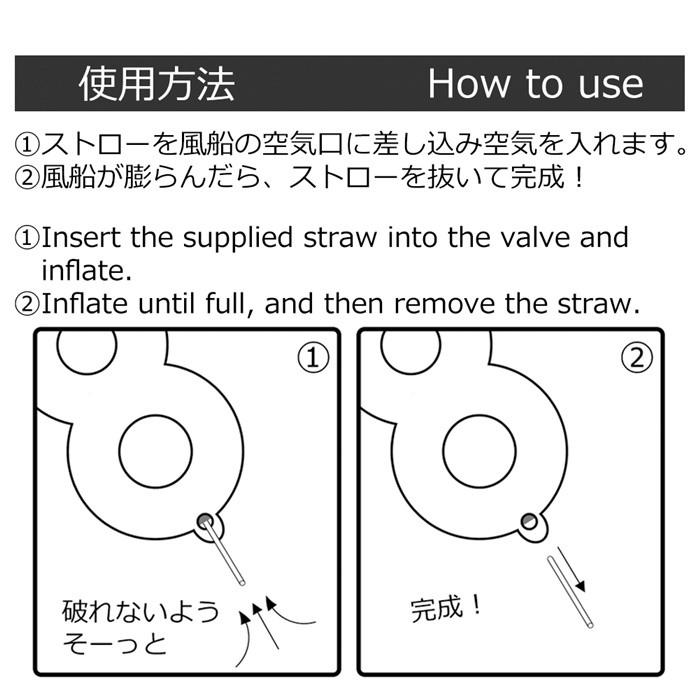 使用方法　How to use

①ストローを風船の空気口に差し込み空気を入れます。
②風船が膨らんだら、ストローを抜いて完成！

①Insert the supplied straw into the valve and inflate.
②Inflate until full, and then remove the straw.

①

破れないよう
そーっと

②

完成！