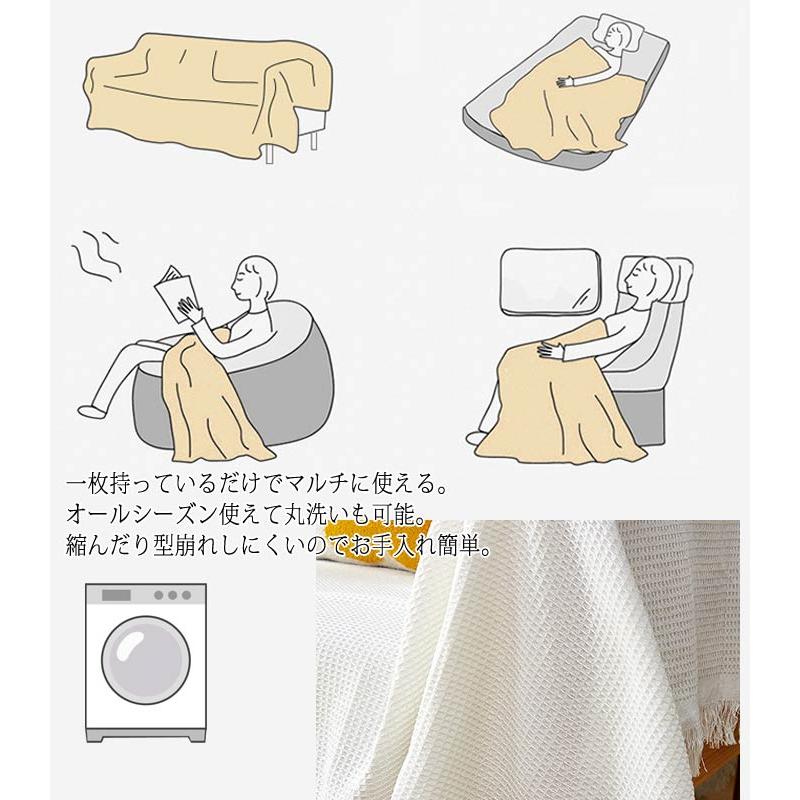 一枚持っているだけでマルチに使える。
オールシーズン使えて丸洗いも可能。
縮んだり型崩れしにくいのでお手入れ簡単。