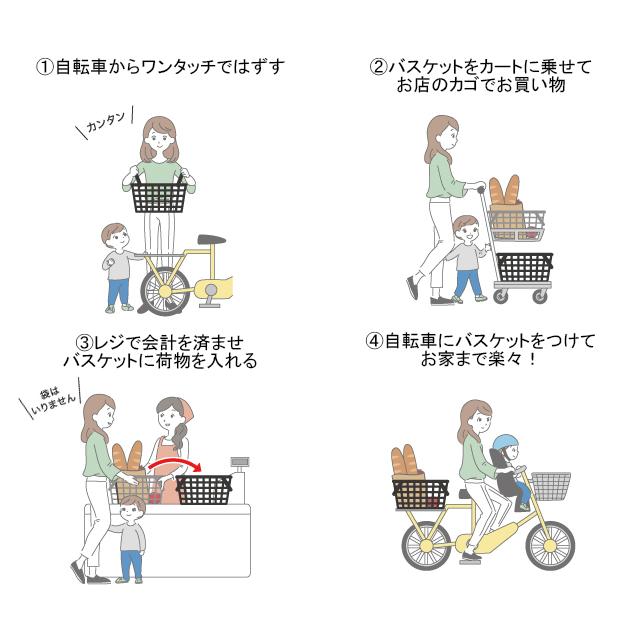 ①自転車からワンタッチではずす

カンタン

②バスケットをカートに乗せて
お店のカゴでお買い物

③レジで会計を済ませ
バスケットに荷物を入れる

袋は
いりません

④自転車にバスケットをつけて
お家まで楽々！