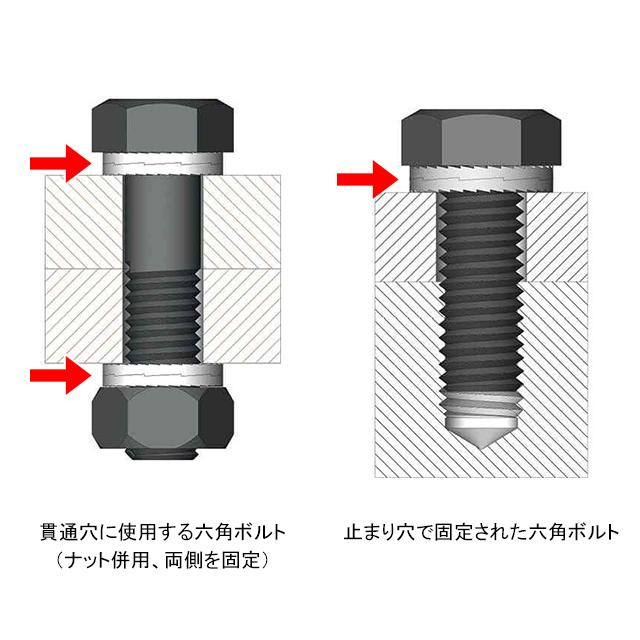 貫通穴に使用する六角ボルト
（ナット併用、両側を固定）

止まり穴で固定された六角ボルト