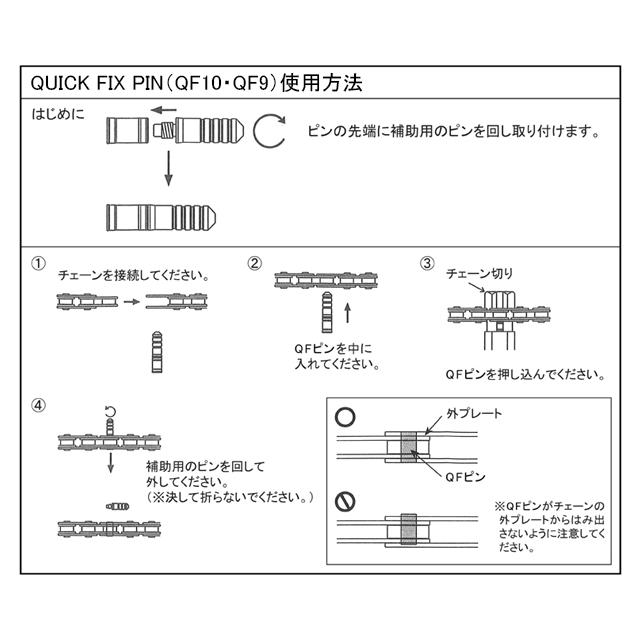 QUICK FIX PIN（QF10・QF9）使用方法

はじめに

ピンの先端に補助用のピンを回し取り付けます。

①
チェーンを接続してください。

②
QFピンを中に入れてください。

③
チェーン切り

QFピンを押し込んでください。

④
補助用のピンを回して外してください。
（※決して折らないでください。）

外プレート

QFピン

※QFピンがチェーンの外プレートからはみ出さないように注意してください。