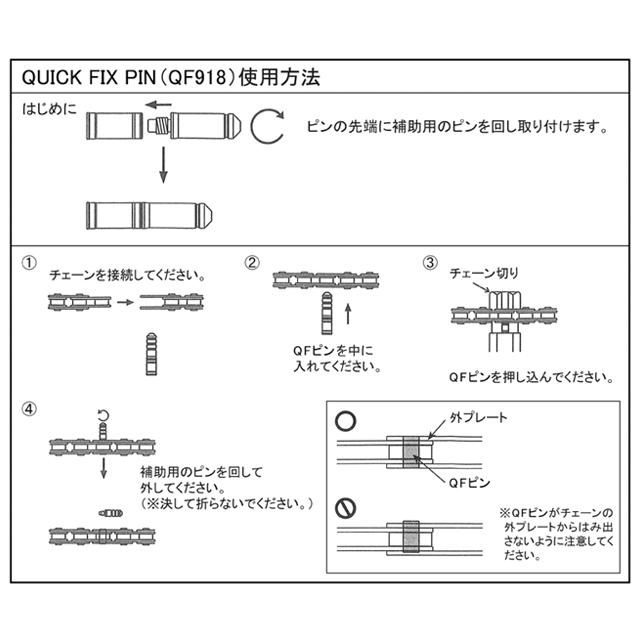 QUICK FIX PIN（QF918）使用方法

はじめに

ピンの先端に補助用のピンを回し取り付けます。

①
チェーンを接続してください。

②
QFピンを中に入れてください。

③
チェーン切り

QFピンを押し込んでください。

④
補助用のピンを回して外してください。
（※決して折らないでください。）

外プレート

QFピン

※QFピンがチェーンの外プレートからはみ出さないように注意してください。