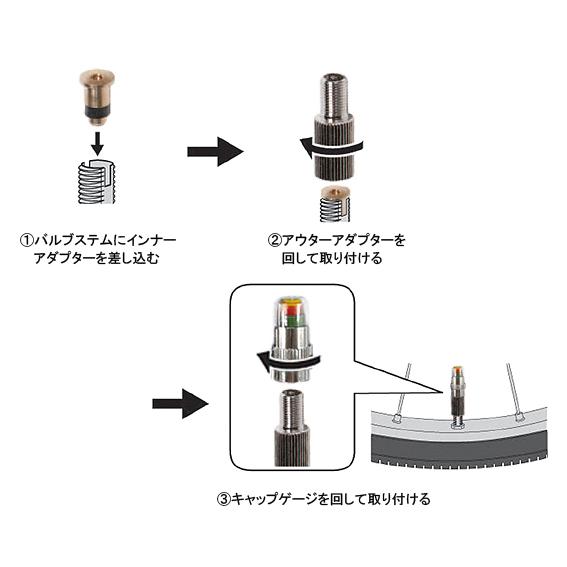 ①バルブステムにインナーアダプターを差し込む

②アウターアダプターを回して取り付ける

③キャップゲージを回して取り付ける