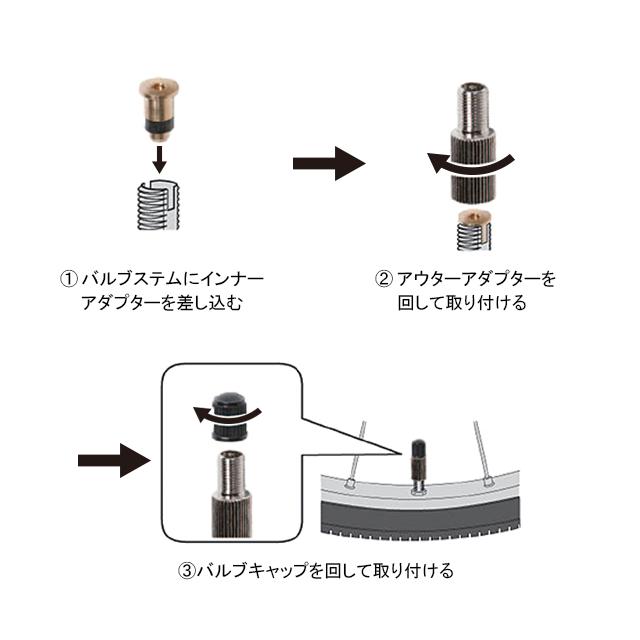 ① バルブステムにインナーアダプターを差し込む

② アウターアダプターを回して取り付ける

③バルブキャップを回して取り付ける