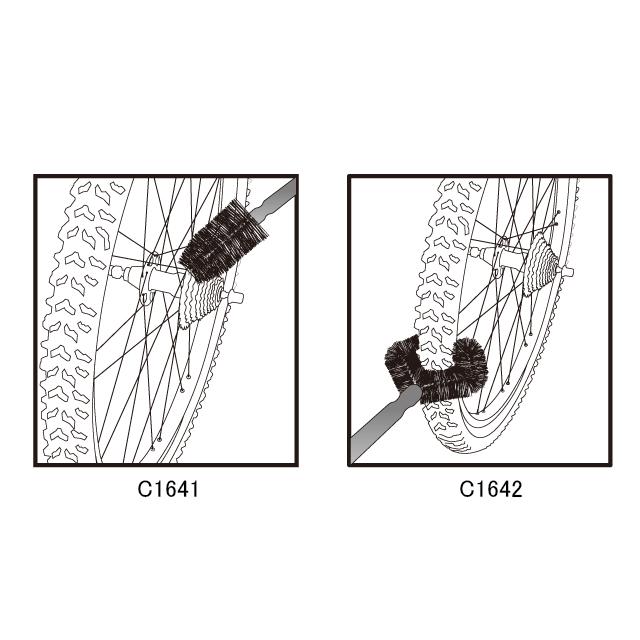 C1641

C1642