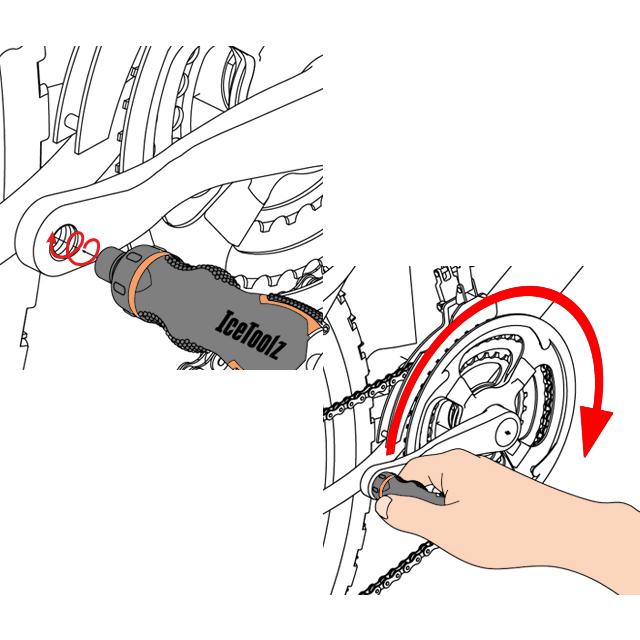 IceToolz