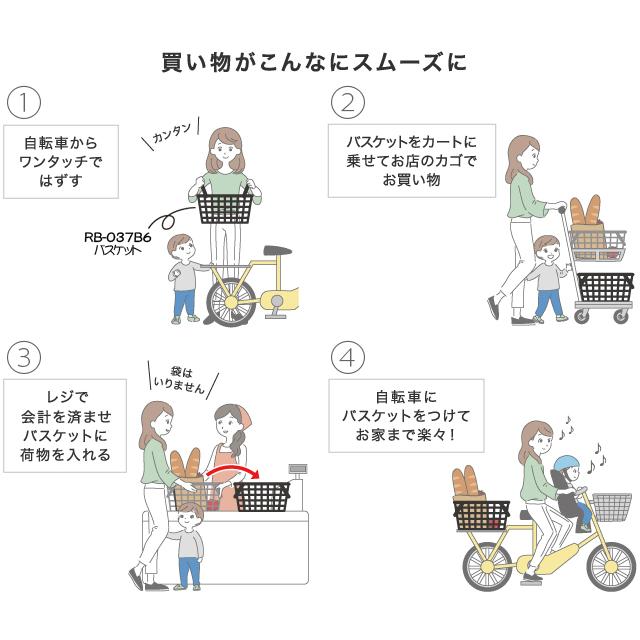 買い物がこんなにスムーズに

①

自転車から
ワンタッチで
はずす

カンタン

RB-037B6
バスケット

②

バスケットをカートに
乗せてお店のカゴで
お買い物

③

レジで
会計を済ませ
バスケットに
荷物を入れる

袋は
いりません

④

自転車に
バスケットをつけて
お家まで楽々！