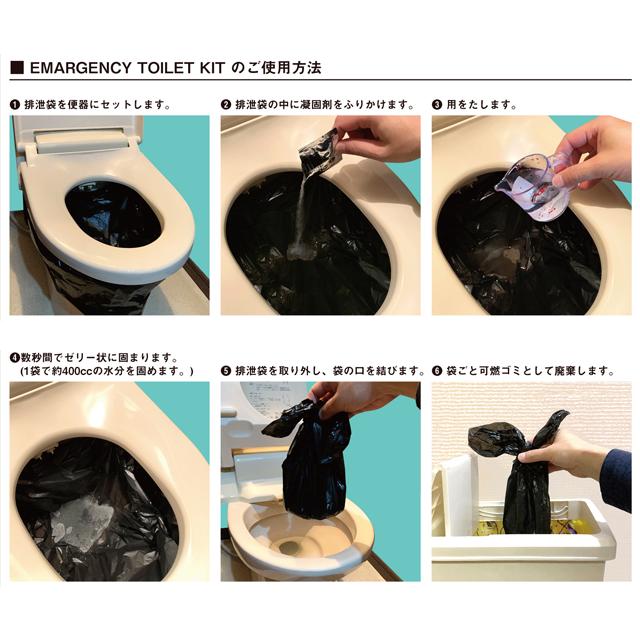 ■ EMARGENCY TOILET KIT のご使用方法

❶ 排泄袋を便器にセットします。

❷ 排泄袋の中に凝固剤をふりかけます。

❸ 用をたします。

❹数秒間でゼリー状に固まります。
(1袋で約400ccの水分を固めます。)

❺ 排泄袋を取り外し、袋の口を結びます。

❻ 袋ごと可燃ゴミとして廃棄します。