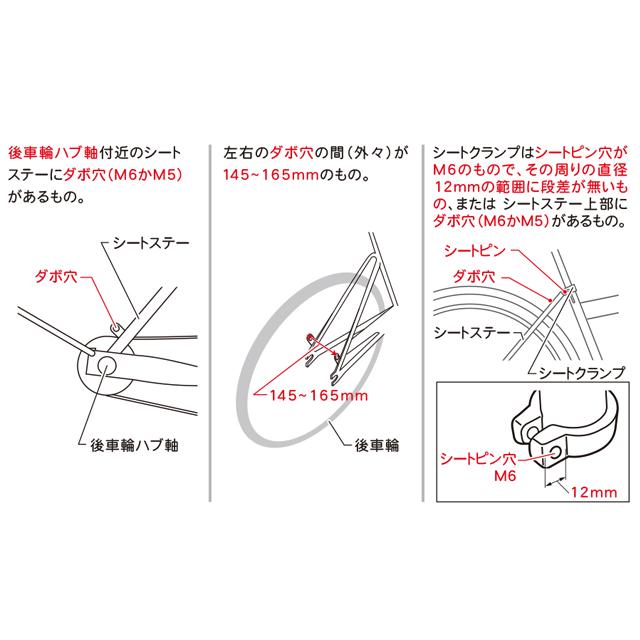 後車輪ハブ軸付近のシートステーにダボ穴（M6かM5）があるもの。

シートステー
ダボ穴
後車輪ハブ軸

左右のダボ穴の間（外々）が145~165mmのもの。

145~165mm
後車輪

シートクランプはシートピン穴がM6のもので、その周りの直径12mmの範囲に段差が無いもの、または シートステー上部にダボ穴（M6かM5）があるもの。

シートピン
ダボ穴
シートステー
シートクランプ
シートピン穴
M6
12mm