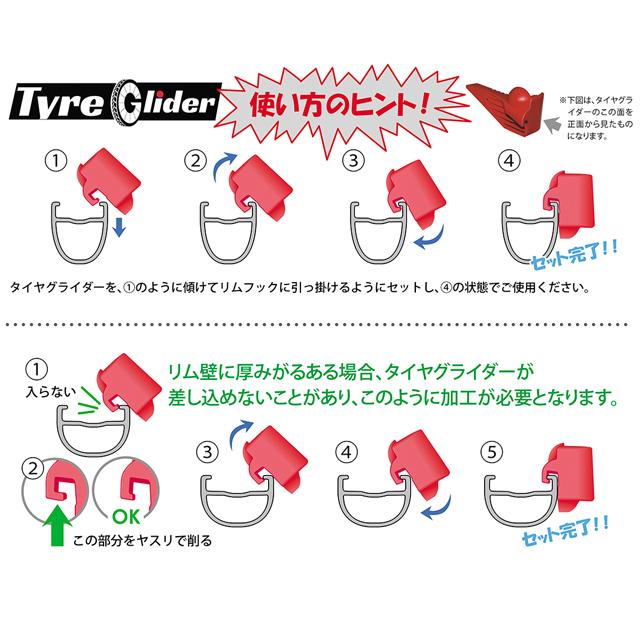 Tyre Glider

使い方のヒント!

※下図は、タイヤグライダーのこの面を正面から見たものになります。

①

②

③

④

セット完了!!

タイヤグライダーを、①のように傾けてリムフックに引っ掛けるようにセットし、④の状態でご使用ください。

①

入らない

リム壁に厚みがるある場合、タイヤグライダーが差し込めないことがあり、このように加工が必要となります。

②

OK

この部分をヤスリで削る

③

④

⑤

セット完了!!