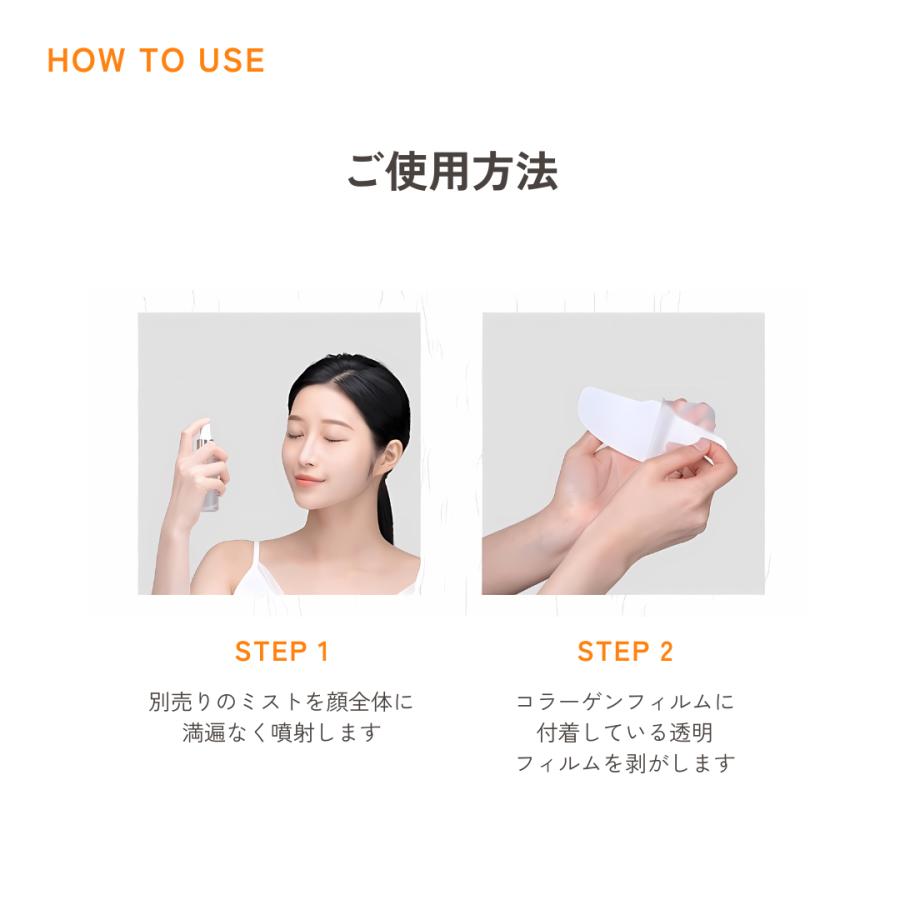 HOW TO USE

ご使用方法

STEP 1

別売りのミストを顔全体に満遍なく噴射します

STEP 2

コラーゲンフィルムに付着している透明フィルムを剥がします