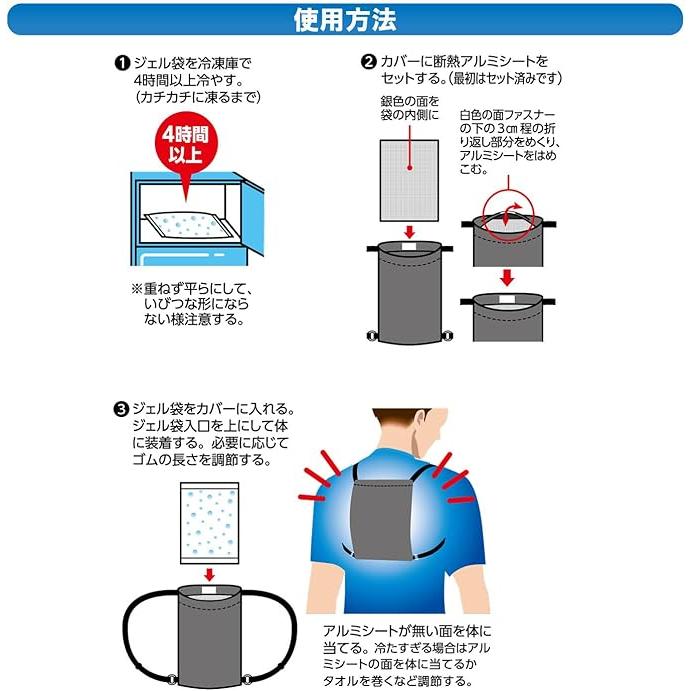 使用方法

❶ ジェル袋を冷凍庫で4時間以上冷やす。(カチカチに凍るまで)

4時間以上

※重ねず平らにして、いびつな形にならない様注意する。

❷ カバーに断熱アルミシートをセットする。(最初はセット済みです)

銀色の面を袋の内側に

白色の面ファスナーの下の3㎝程の折り返し部分をめくり、アルミシートをはめこむ。

❸ ジェル袋をカバーに入れる。ジェル袋入口を上にして体に装着する。必要に応じてゴムの長さを調節する。

アルミシートが無い面を体に当てる。冷たすぎる場合はアルミシートの面を体に当てるかタオルを巻くなど調節する。